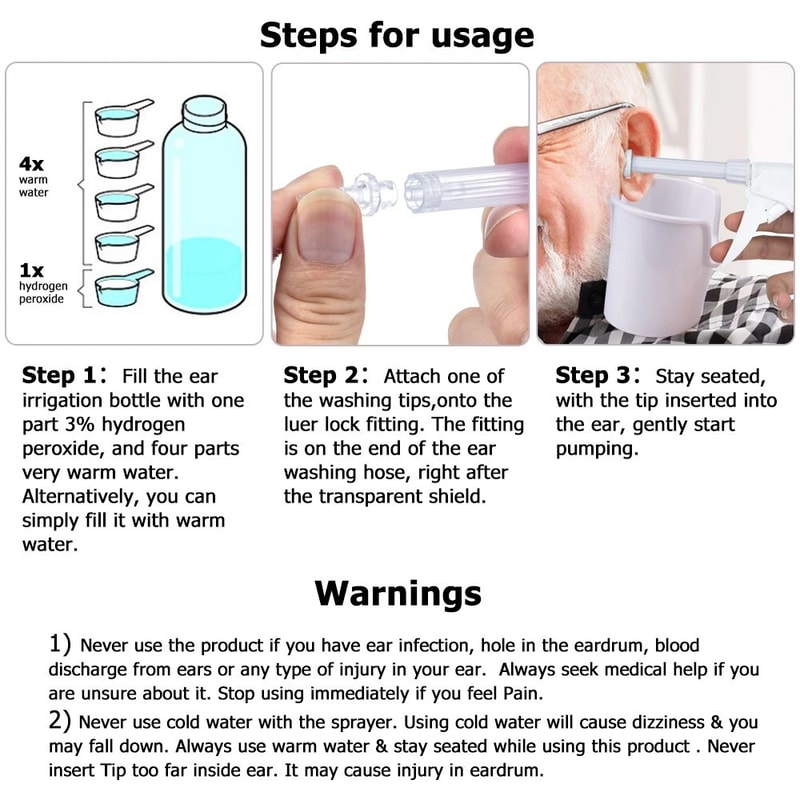 Steps for usage

4x
warm
water

1x
hydrogen
peroxide

Step 1: Fill the ear irrigation bottle with one part 3% hydrogen peroxide, and four parts very warm water. Alternatively, you can simply fill it with warm water.

Step 2: Attach one of the washing tips,onto the luer lock fitting. The fitting is on the end of the ear washing hose, right after the transparent shield.

Step 3: Stay seated, with the tip inserted into the ear, gently start pumping.

Warnings

1) Never use the product if you have ear infection, hole in the eardrum, blood discharge from ears or any type of injury in your ear. Always seek medical help if you are unsure about it. Stop using immediately if you feel Pain.

2) Never use cold water with the sprayer. Using cold water will cause dizziness & you may fall down. Always use warm water & stay seated while using this product . Never insert Tip too far inside ear. It may cause injury in eardrum.