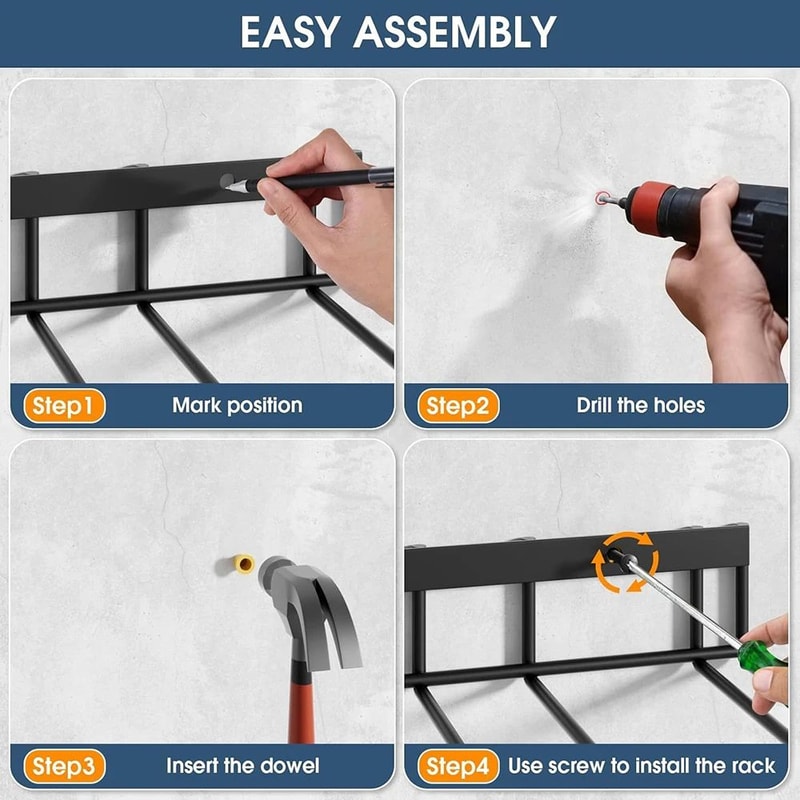 EASY ASSEMBLY

Step1 Mark position

Step2 Drill the holes

Step3 Insert the dowel

Step4 Use screw to install the rack