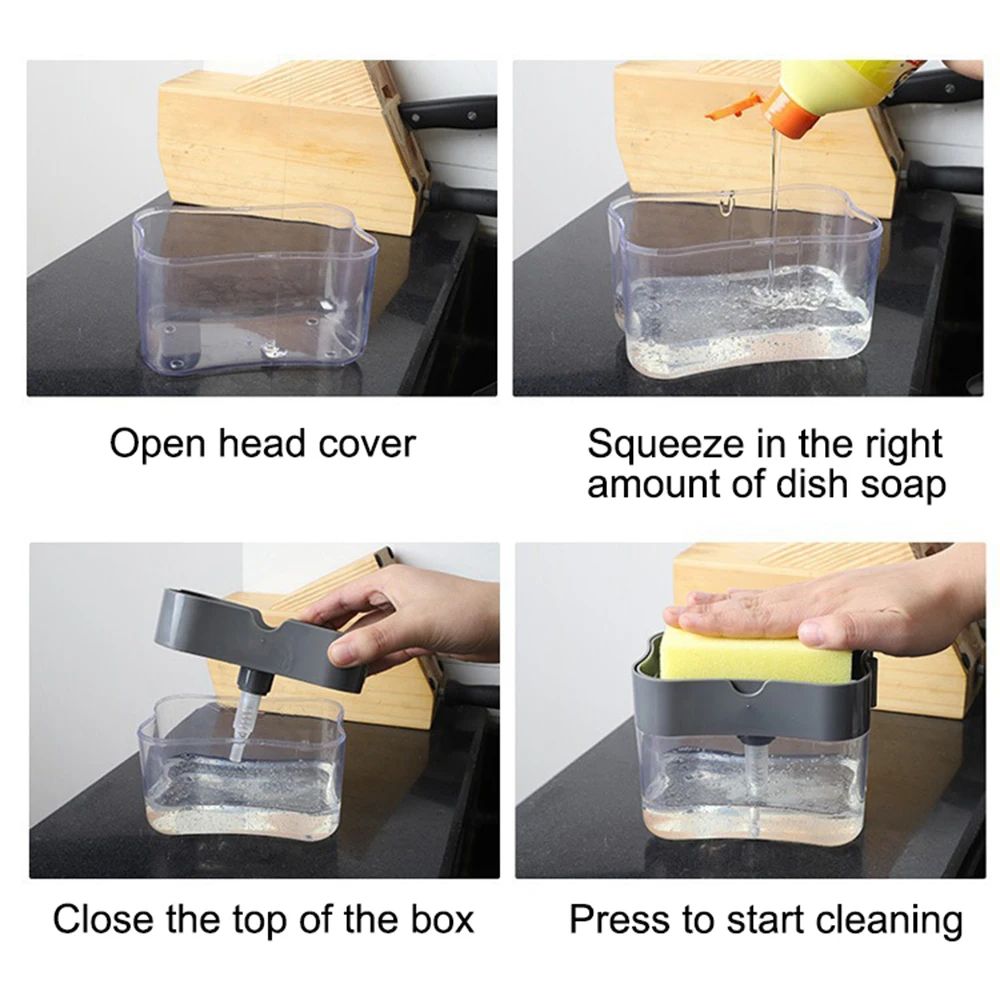 Open head cover

Squeeze in the right amount of dish soap

Close the top of the box

Press to start cleaning