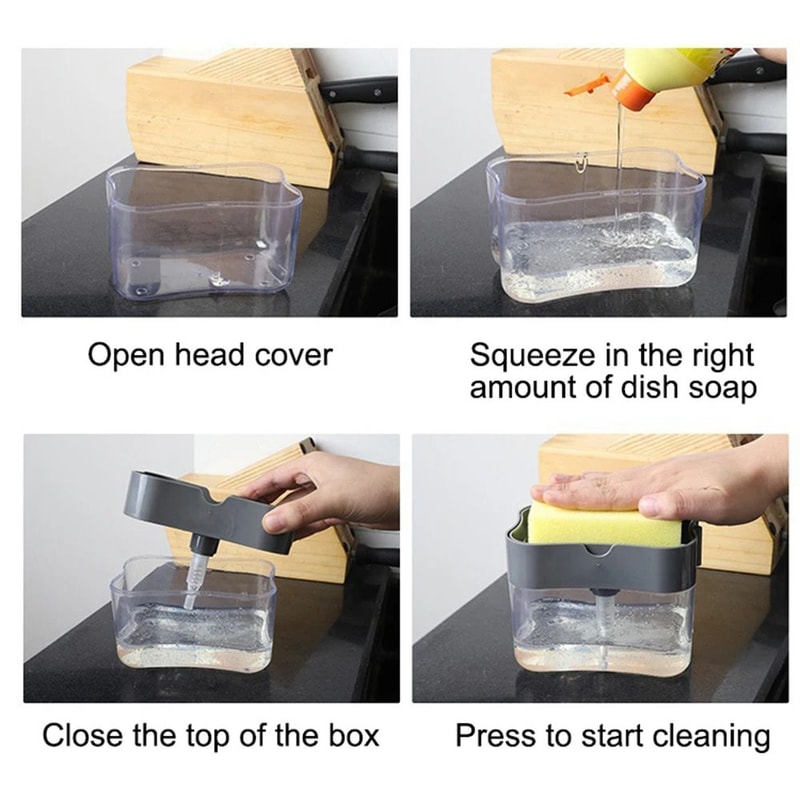 Open head cover

Squeeze in the right amount of dish soap

Close the top of the box

Press to start cleaning