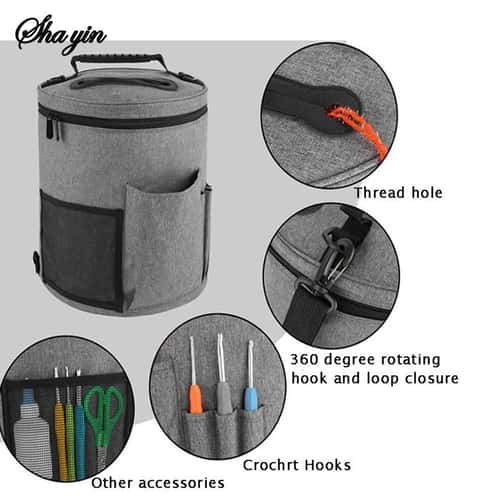 Sha yin

Thread hole

360 degree rotating hook and loop closure

Crochrt Hooks

Other accessories