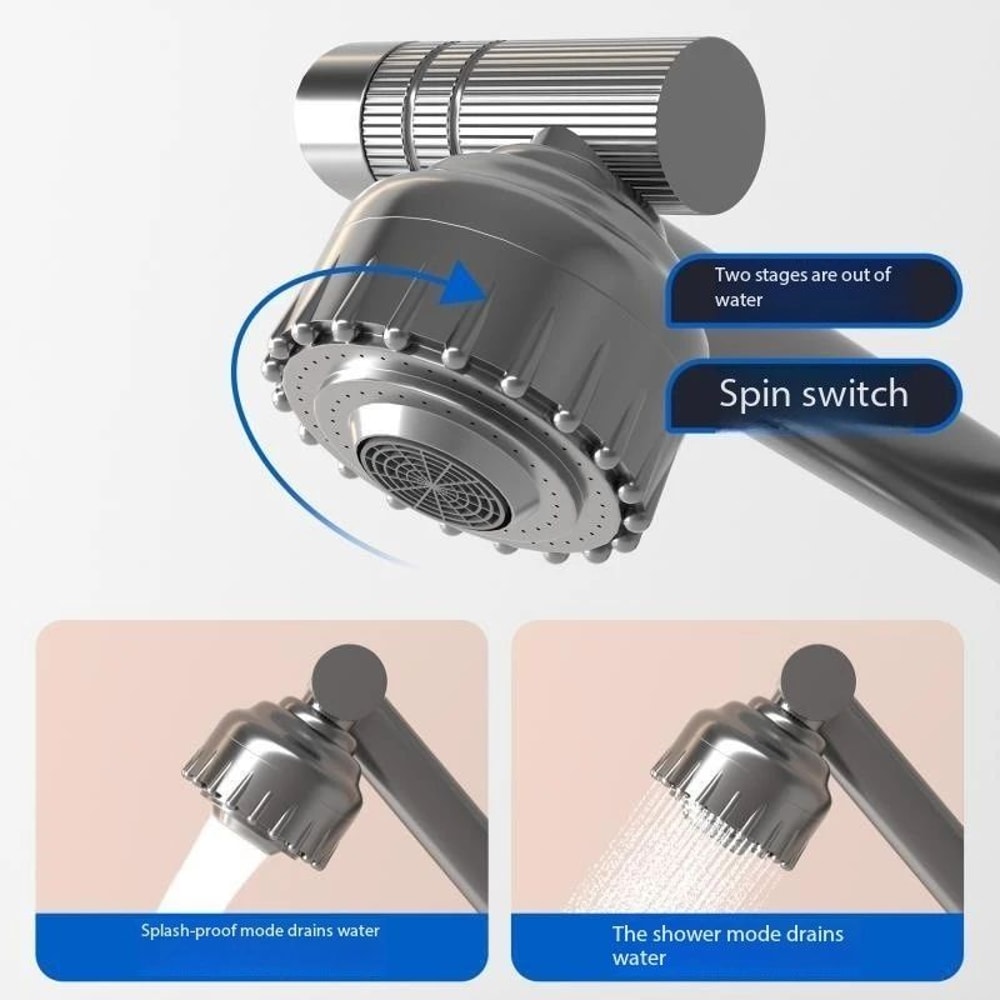 Two stages are out of water

Spin switch

Splash-proof mode drains water

The shower mode drains water