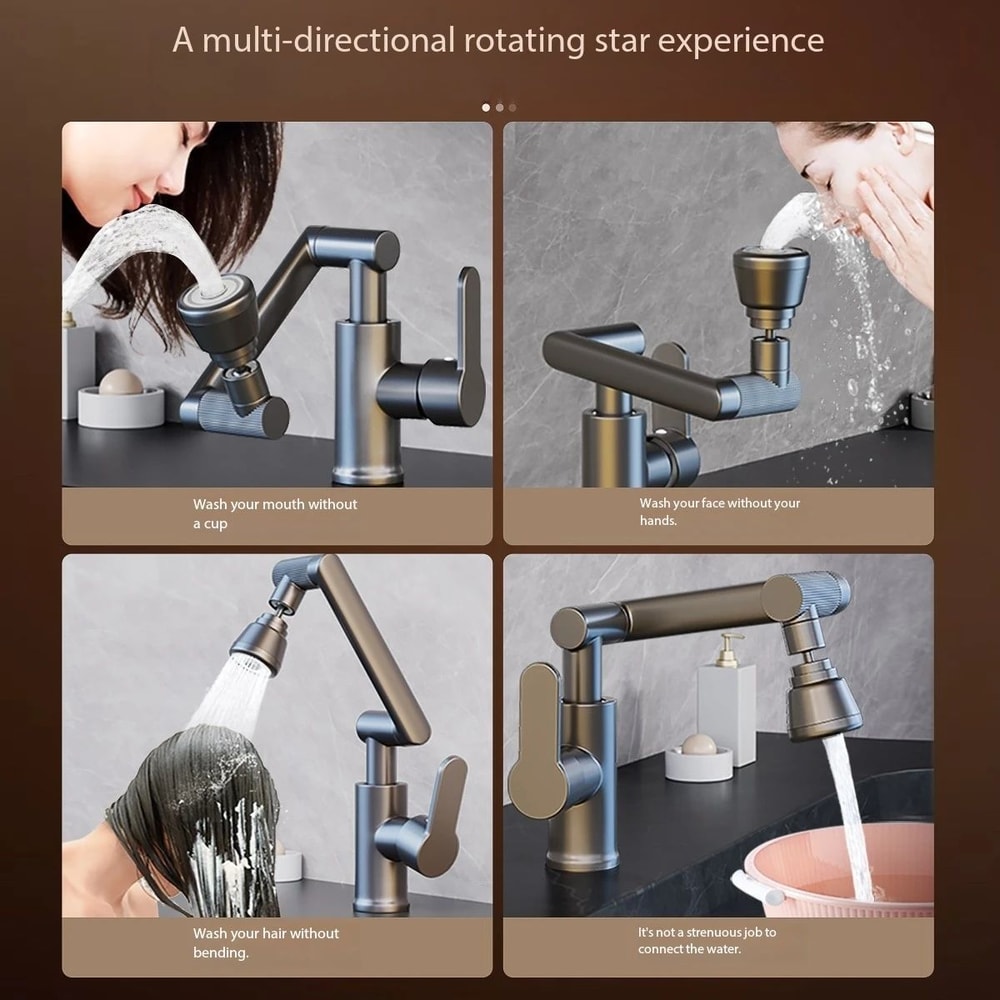 A multi-directional rotating star experience

Wash your mouth without a cup

Wash your face without your hands.

Wash your hair without bending.

It's not a strenuous job to connect the water.