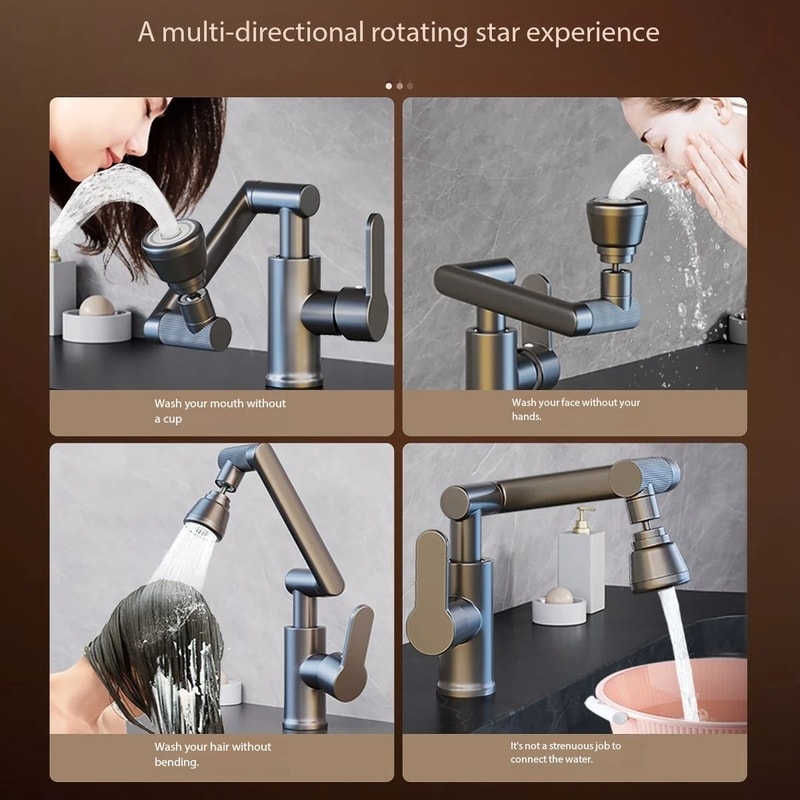 A multi-directional rotating star experience

Wash your mouth without a cup

Wash your face without your hands.

Wash your hair without bending.

It's not a strenuous job to connect the water.