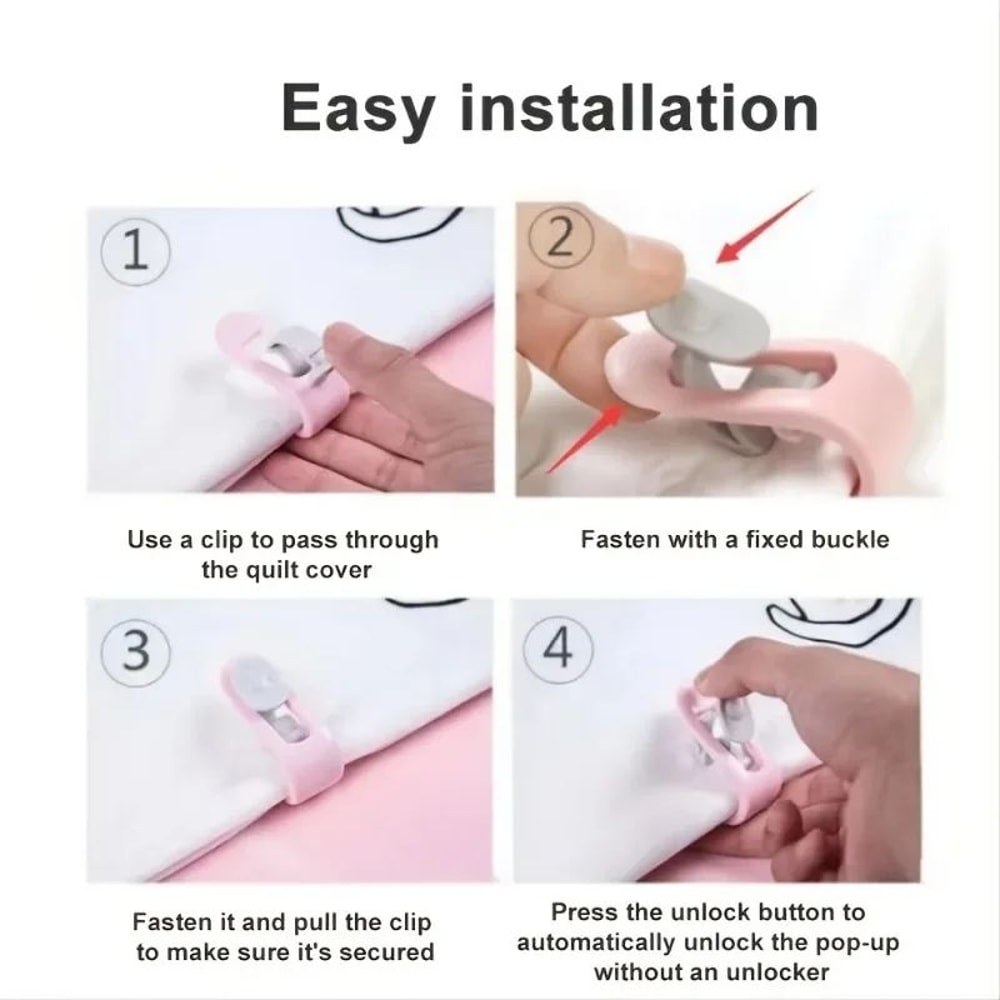 Easy installation

1

Use a clip to pass through the quilt cover

2

Fasten with a fixed buckle

3

Fasten it and pull the clip to make sure it's secured

4

Press the unlock button to automatically unlock the pop-up without an unlocker