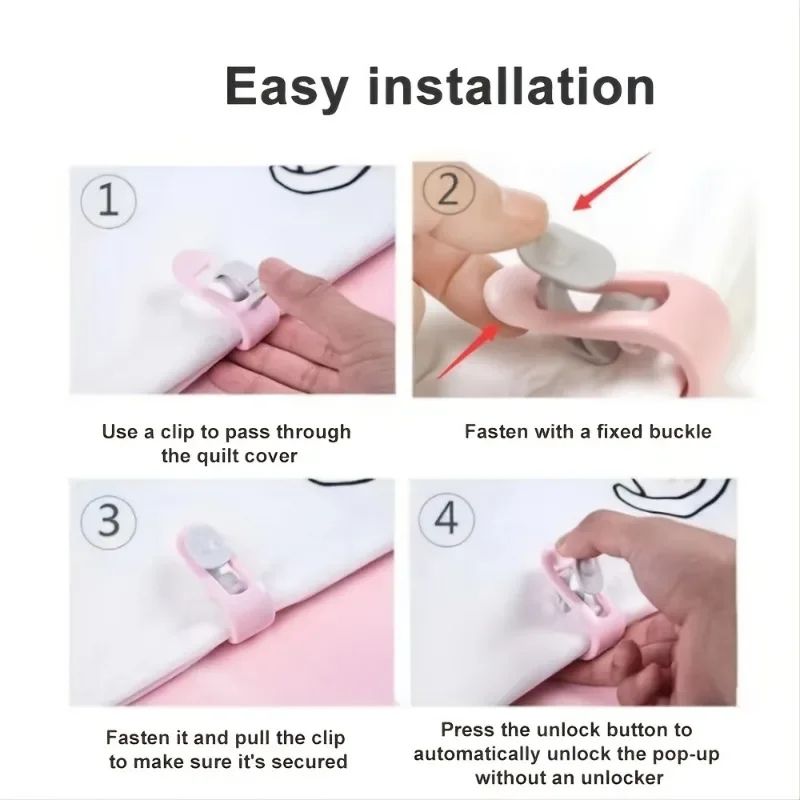 Easy installation

1

Use a clip to pass through the quilt cover

2

Fasten with a fixed buckle

3

Fasten it and pull the clip to make sure it's secured

4

Press the unlock button to automatically unlock the pop-up without an unlocker