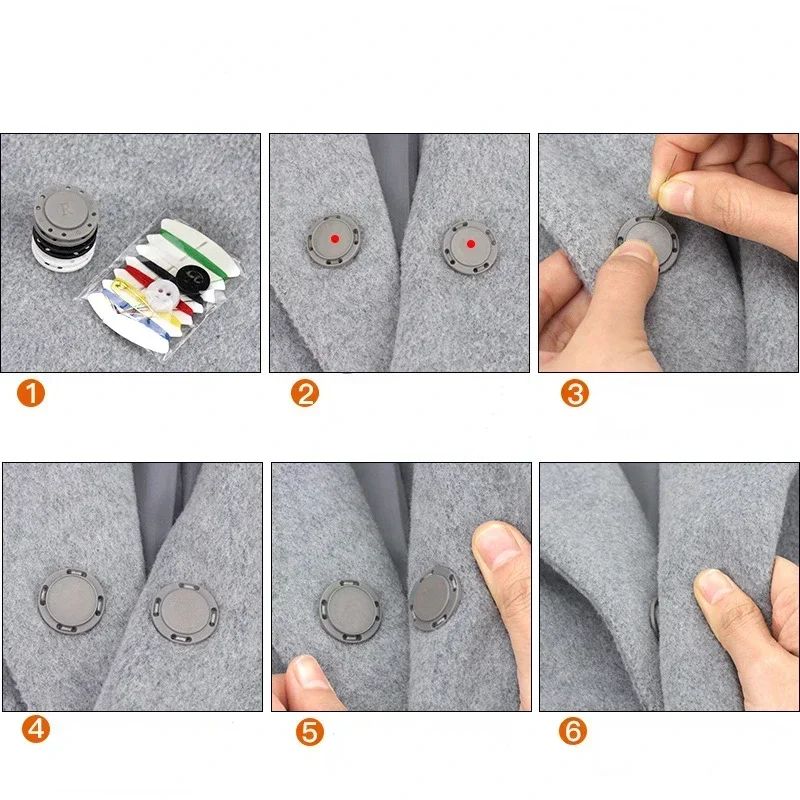 1
2
3
4
5
6