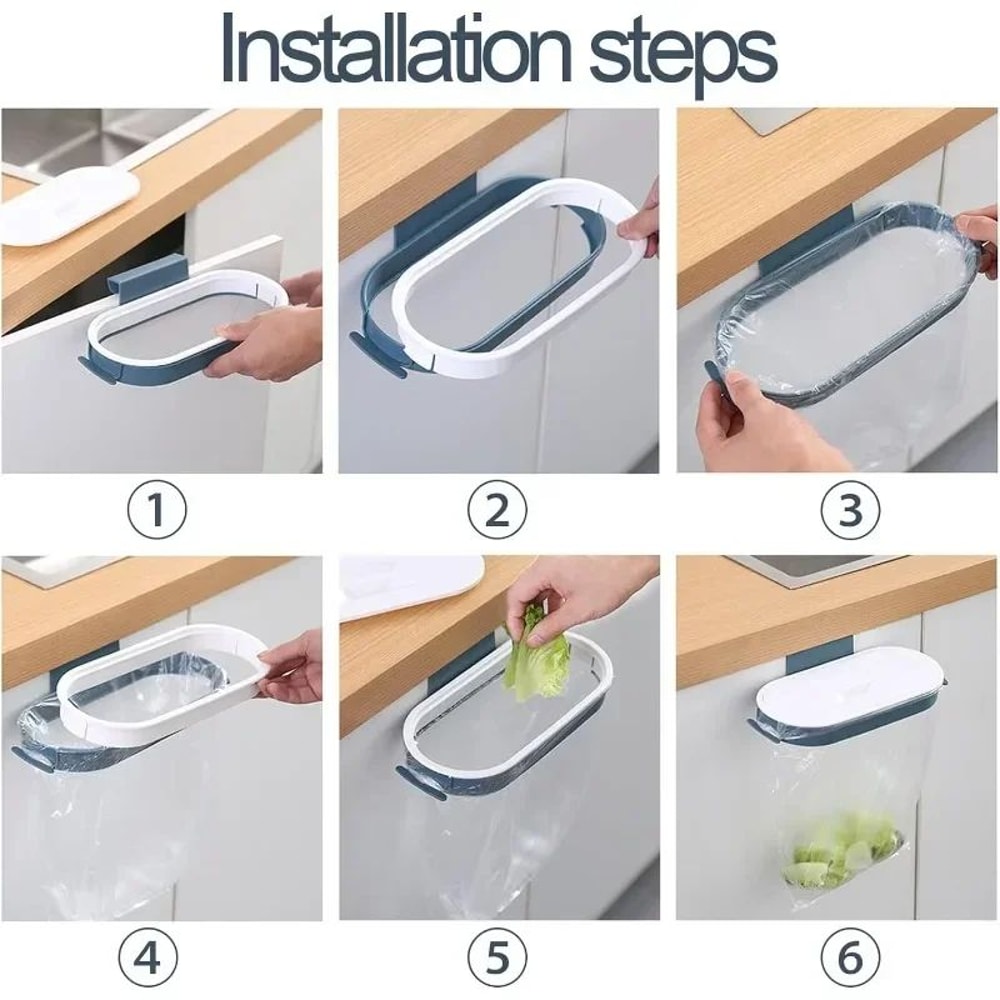 Installation steps

①

②

③

④

⑤

⑥