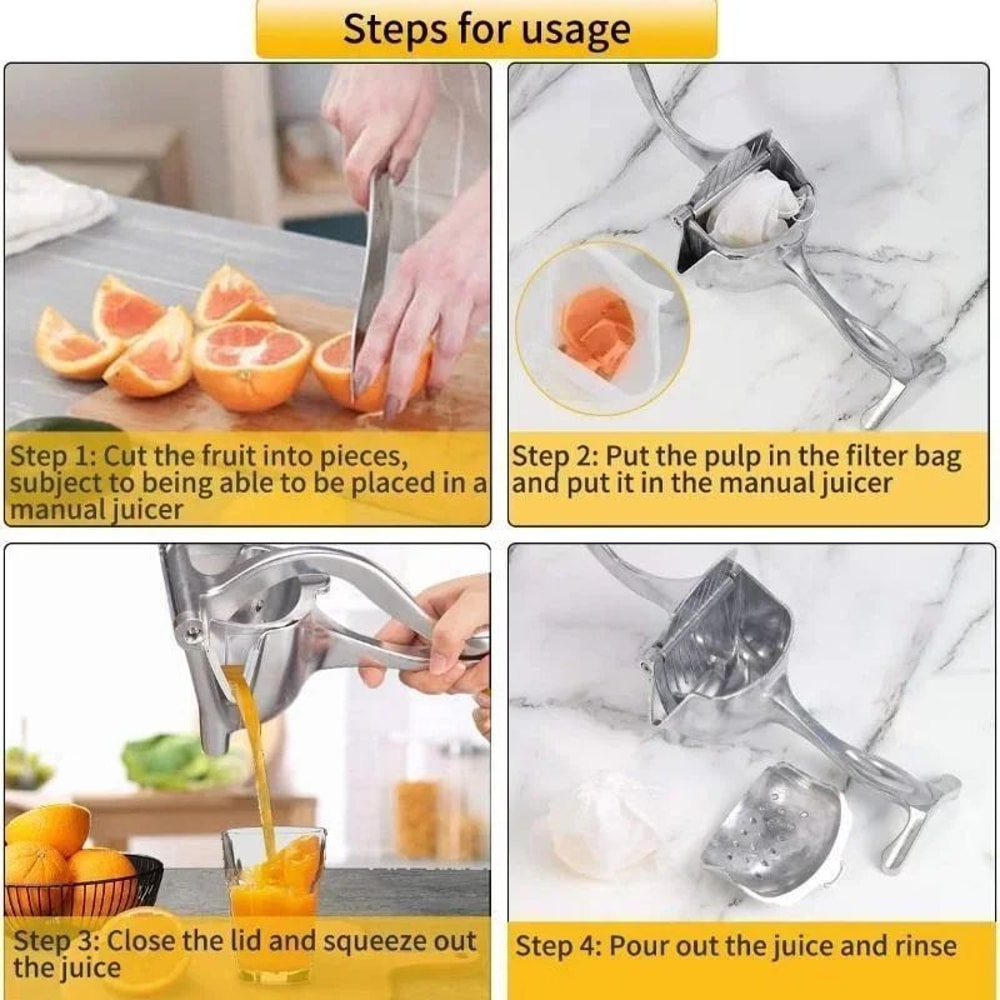 Steps for usage

Step 1: Cut the fruit into pieces, subject to being able to be placed in a manual juicer

Step 2: Put the pulp in the filter bag and put it in the manual juicer

Step 3: Close the lid and squeeze out the juice

Step 4: Pour out the juice and rinse