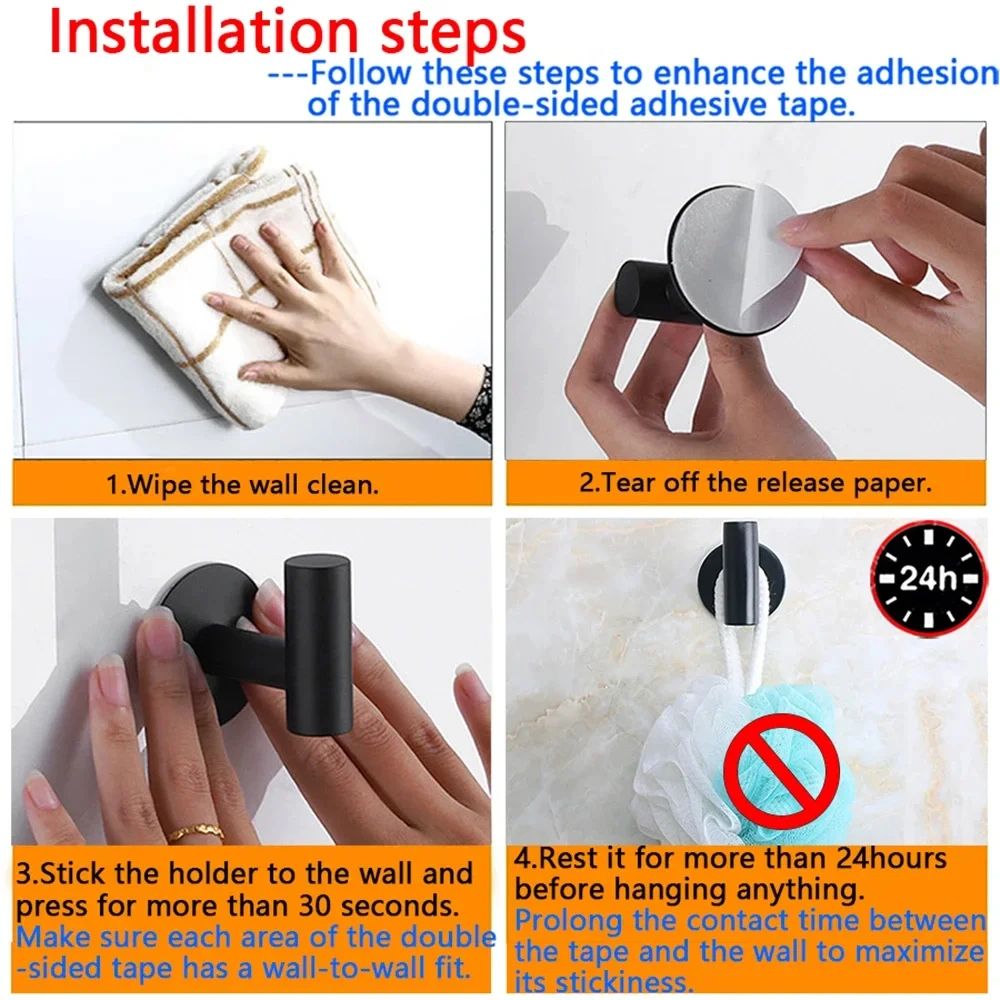 Installation steps

---Follow these steps to enhance the adhesion of the double-sided adhesive tape.

1.Wipe the wall clean.

2.Tear off the release paper.

3.Stick the holder to the wall and press for more than 30 seconds. Make sure each area of the double -sided tape has a wall-to-wall fit.

24h

4.Rest it for more than 24hours before hanging anything. Prolong the contact time between the tape and the wall to maximize its stickiness.