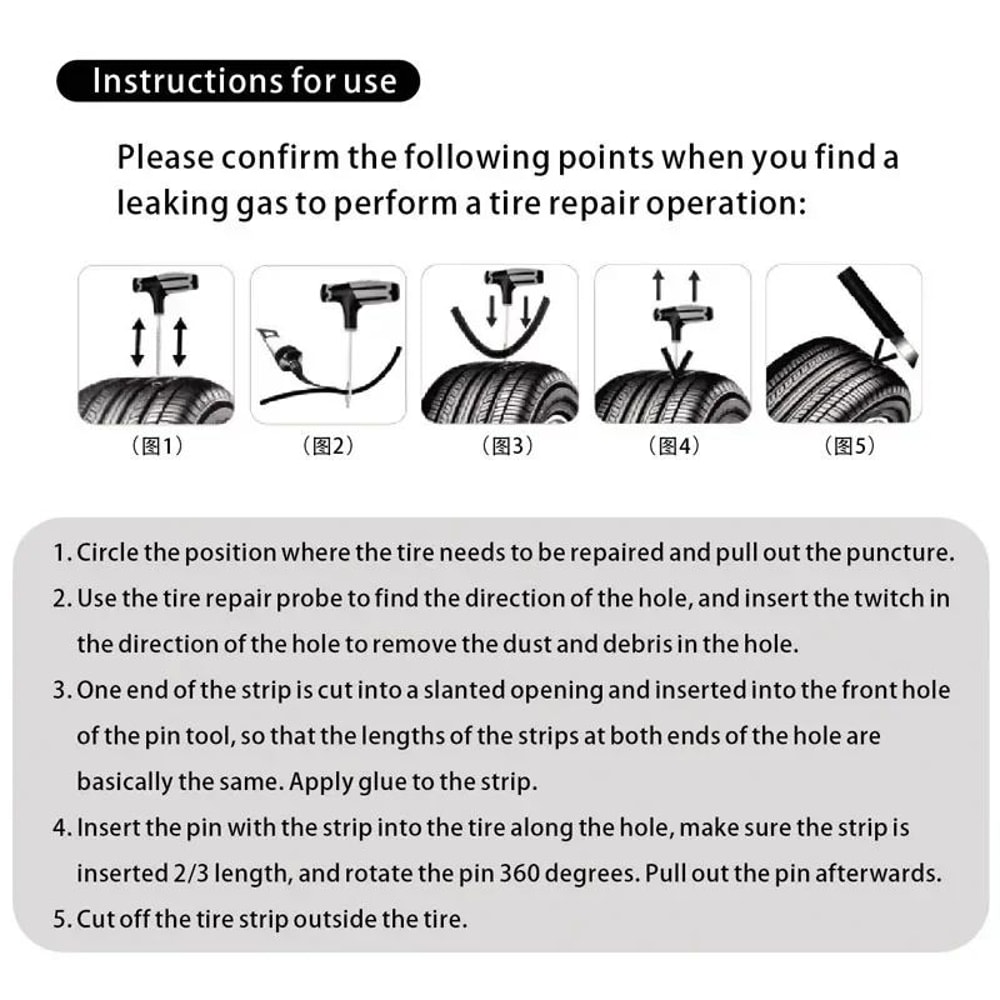 Instructions for use

Please confirm the following points when you find a leaking gas to perform a tire repair operation:

(图1)

(图2)

(图3)

(图4)

(图5)

1. Circle the position where the tire needs to be repaired and pull out the puncture.

2. Use the tire repair probe to find the direction of the hole, and insert the twitch in the direction of the hole to remove the dust and debris in the hole.

3. One end of the strip is cut into a slanted opening and inserted into the front hole of the pin tool, so that the lengths of the strips at both ends of the hole are basically the same. Apply glue to the strip.

4. Insert the pin with the strip into the tire along the hole, make sure the strip is inserted 2/3 length, and rotate the pin 360 degrees. Pull out the pin afterwards.

5. Cut off the tire strip outside the tire.