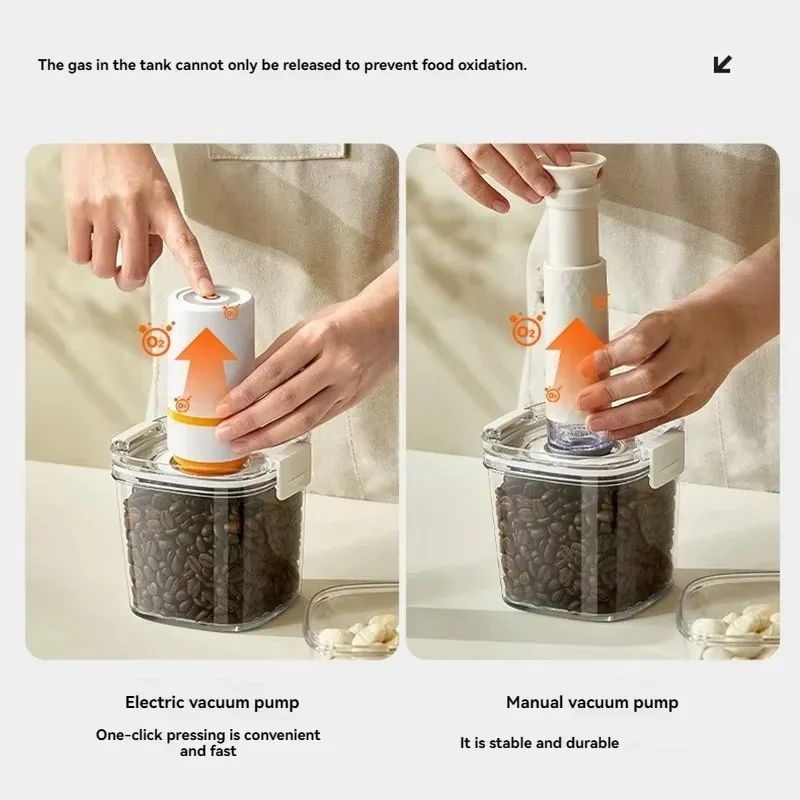 The gas in the tank cannot only be released to prevent food oxidation.

$O_2$

$O_2$

Electric vacuum pump

One-click pressing is convenient and fast

Manual vacuum pump

It is stable and durable