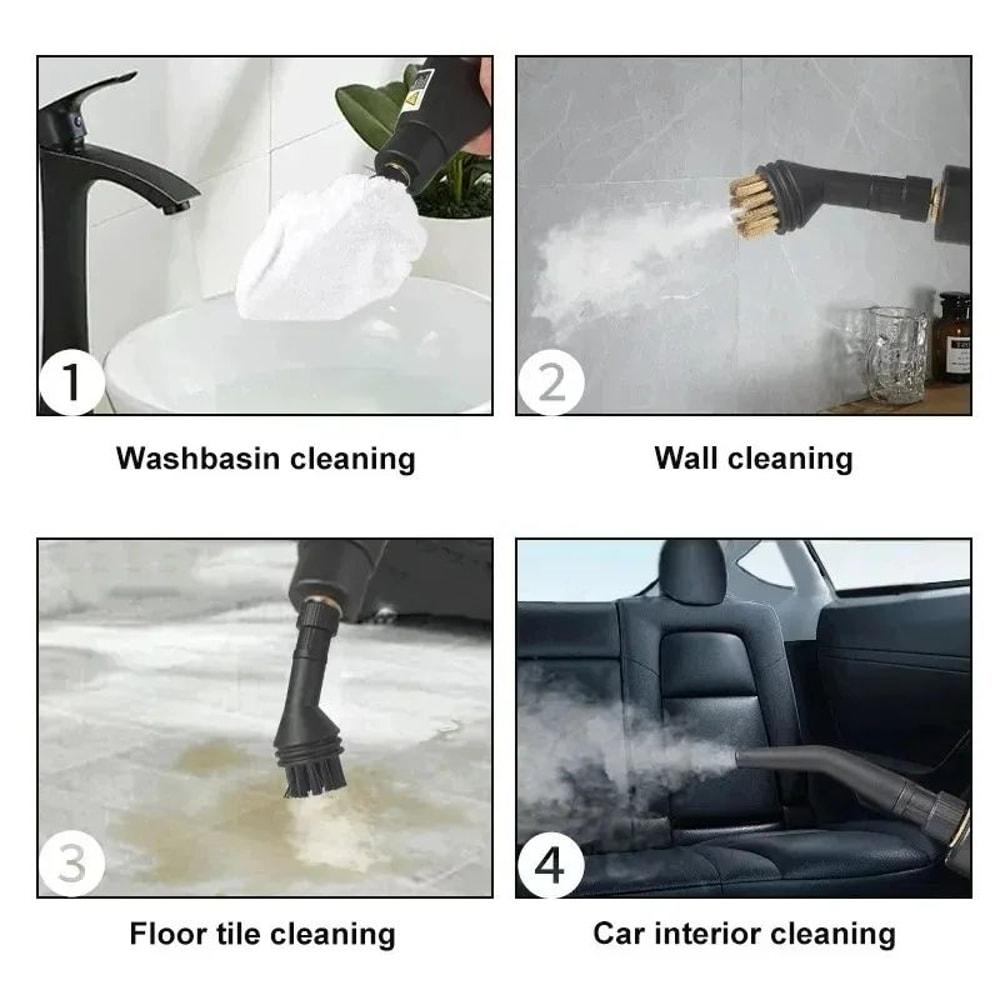 1

Washbasin cleaning

2

Wall cleaning

3

Floor tile cleaning

4

Car interior cleaning