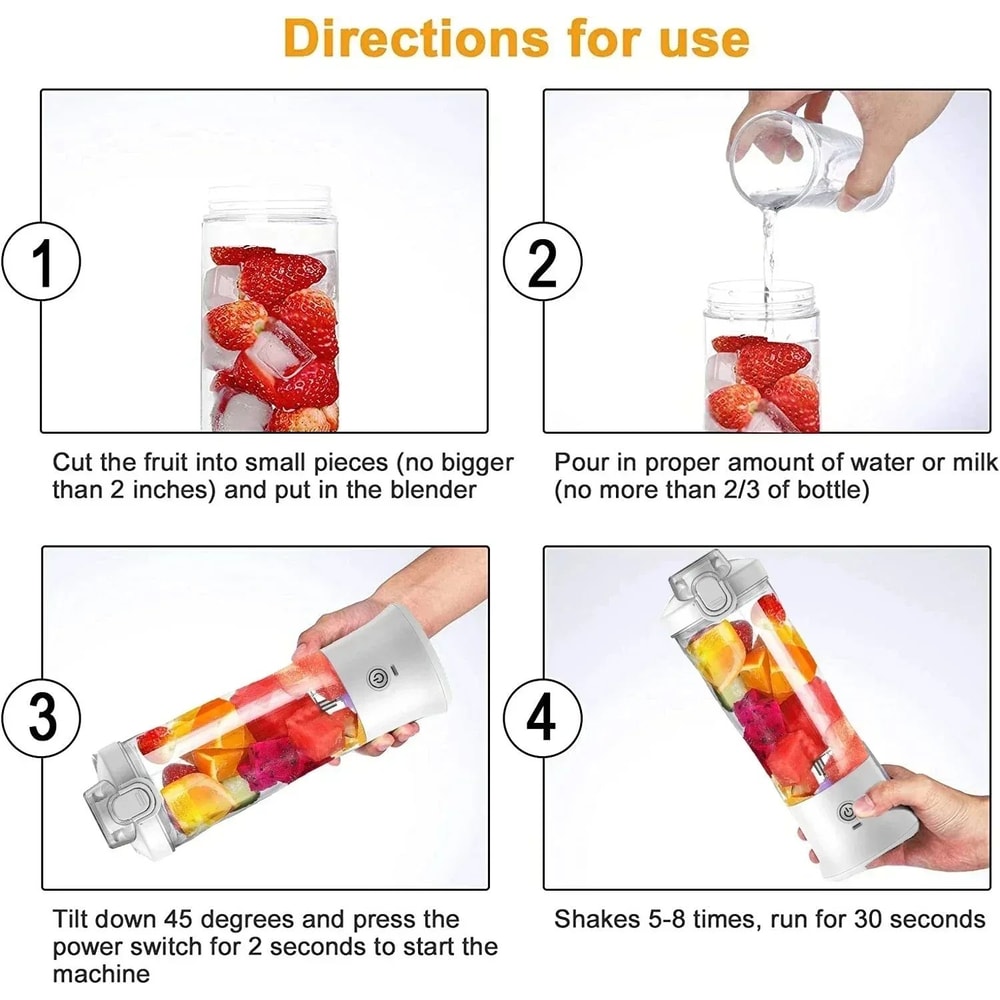 Directions for use

1

Cut the fruit into small pieces (no bigger than 2 inches) and put in the blender

2

Pour in proper amount of water or milk (no more than 2/3 of bottle)

3

Tilt down 45 degrees and press the power switch for 2 seconds to start the machine

4

Shakes 5-8 times, run for 30 seconds