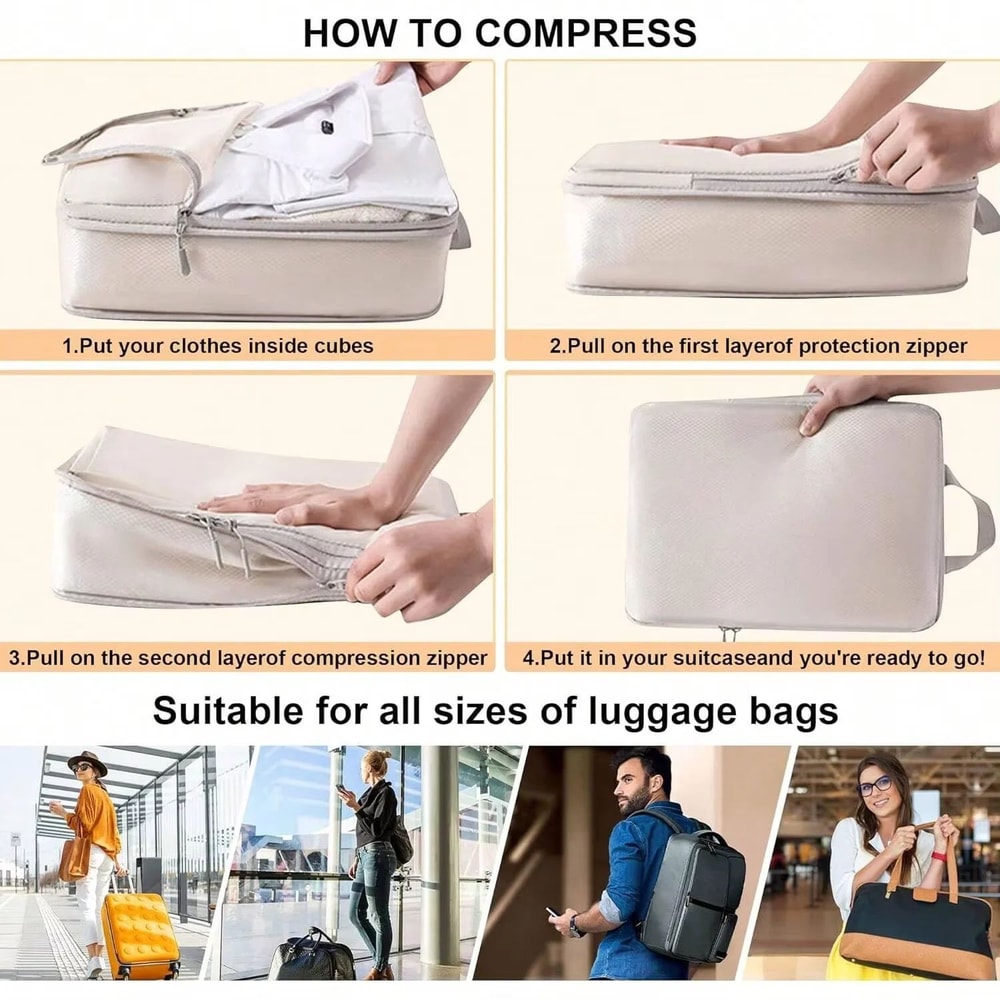 HOW TO COMPRESS

1.Put your clothes inside cubes

2.Pull on the first layerof protection zipper

3.Pull on the second layerof compression zipper

4.Put it in your suitcaseand you're ready to go!

Suitable for all sizes of luggage bags