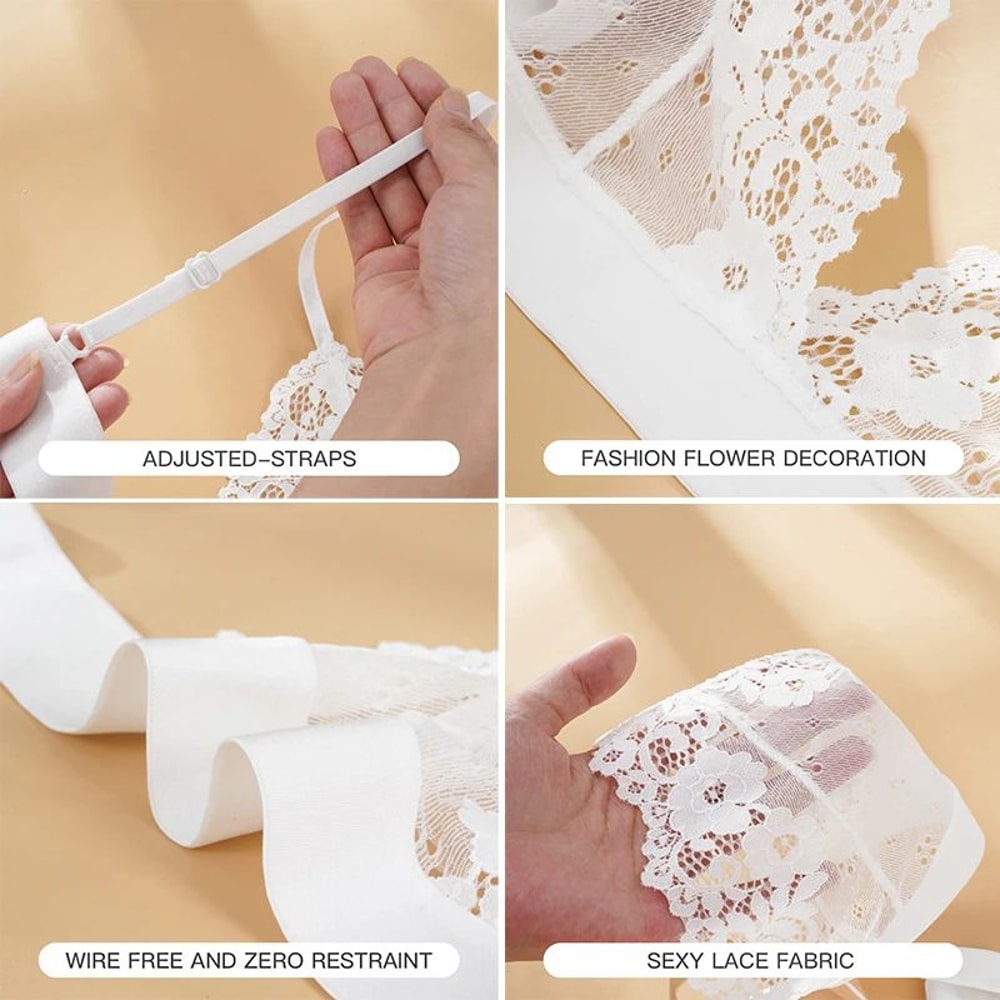 ADJUSTED-STRAPS

FASHION FLOWER DECORATION

WIRE FREE AND ZERO RESTRAINT

SEXY LACE FABRIC