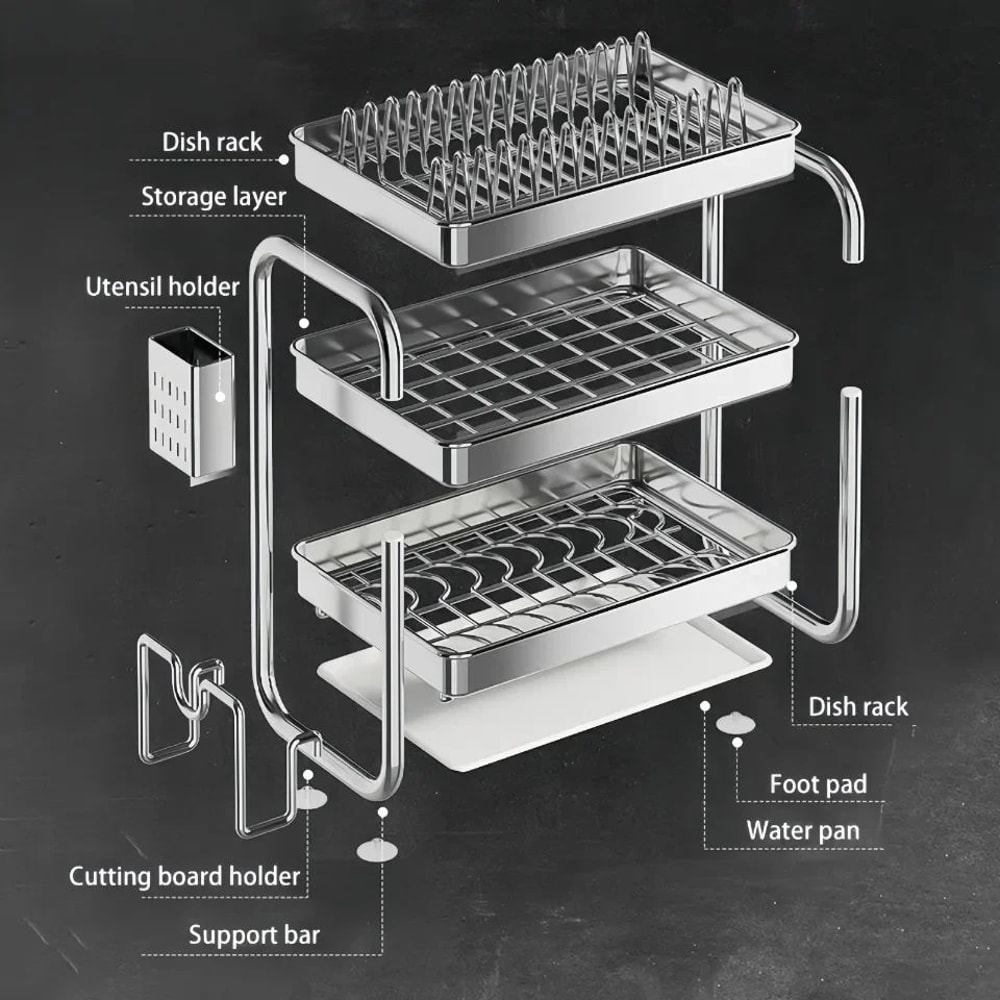 Dish rack
Storage layer
Utensil holder
Dish rack
Foot pad
Water pan
Cutting board holder
Support bar