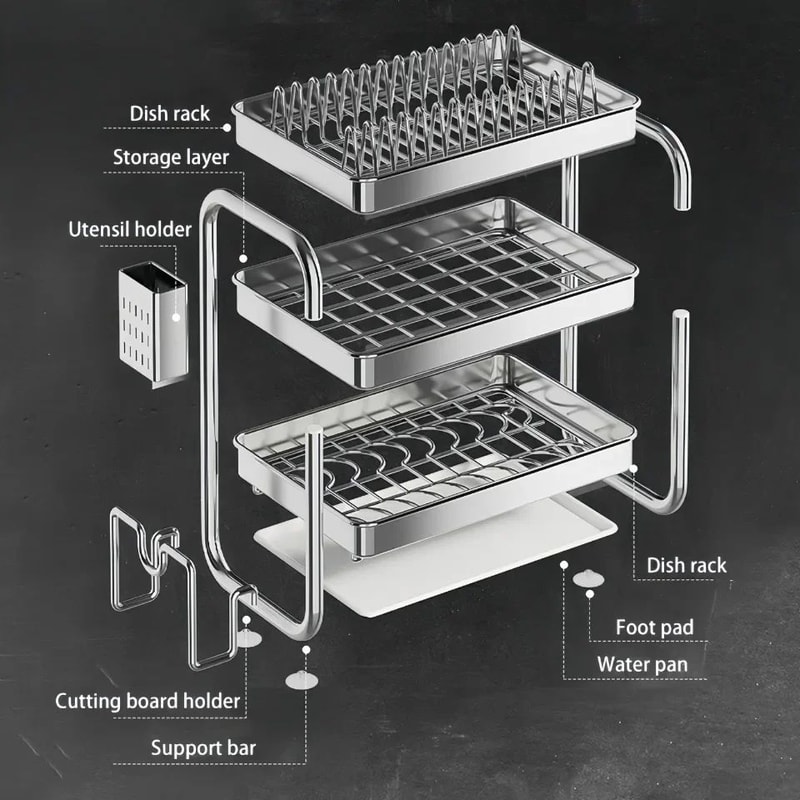 Dish rack
Storage layer
Utensil holder
Dish rack
Foot pad
Water pan
Cutting board holder
Support bar