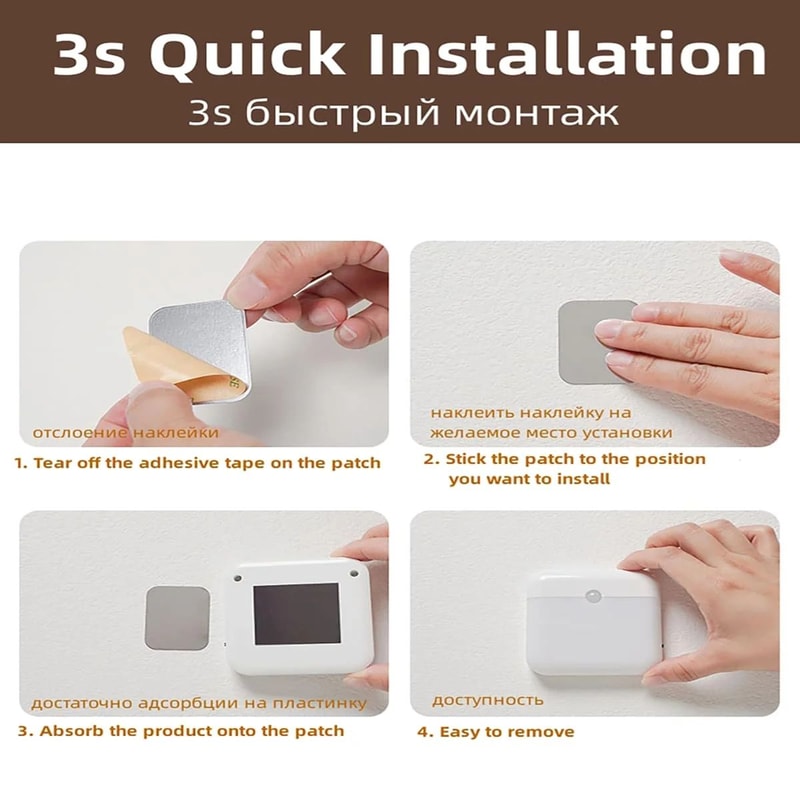 3s Quick Installation
3s быстрый монтаж

отслоение наклейки

1. Tear off the adhesive tape on the patch

наклеить наклейку на желаемое место установки

2. Stick the patch to the position you want to install

достаточно адсорбции на пластинку

3. Absorb the product onto the patch

доступность

4. Easy to remove