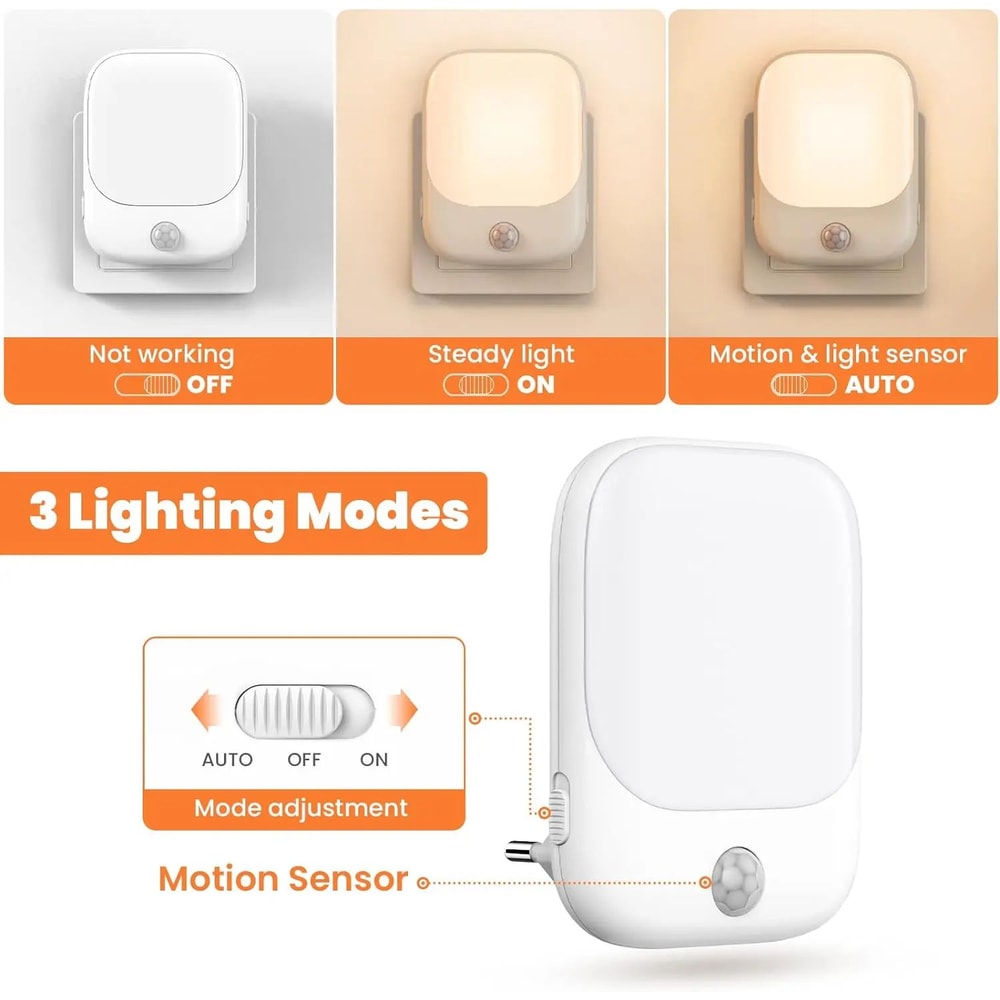 Not working
OFF

Steady light
ON

Motion & light sensor
AUTO

3 Lighting Modes

AUTO OFF ON

Mode adjustment

Motion Sensor