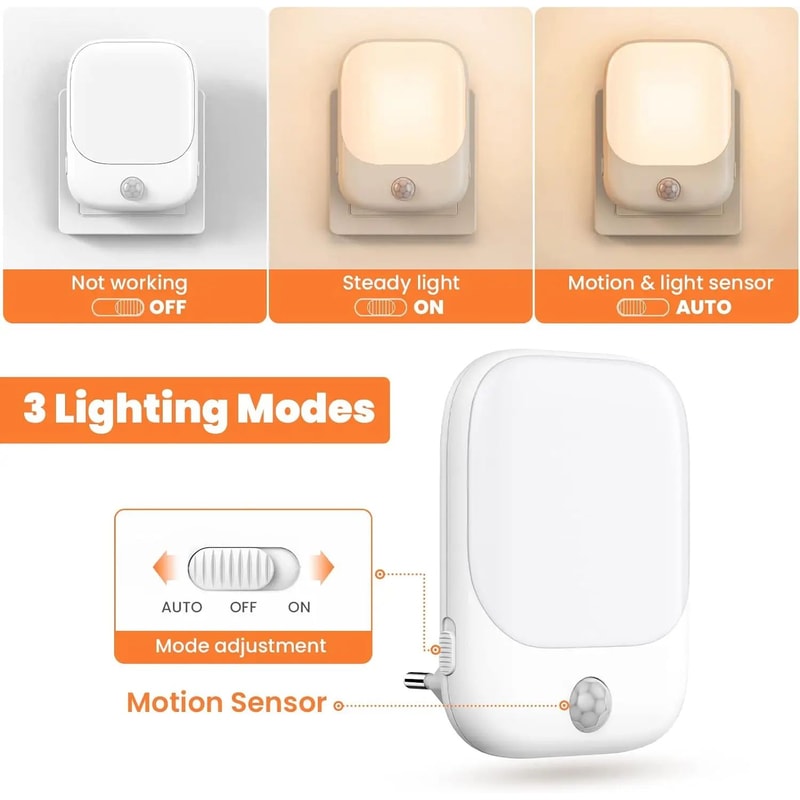 Not working
OFF

Steady light
ON

Motion & light sensor
AUTO

3 Lighting Modes

AUTO OFF ON
Mode adjustment

Motion Sensor