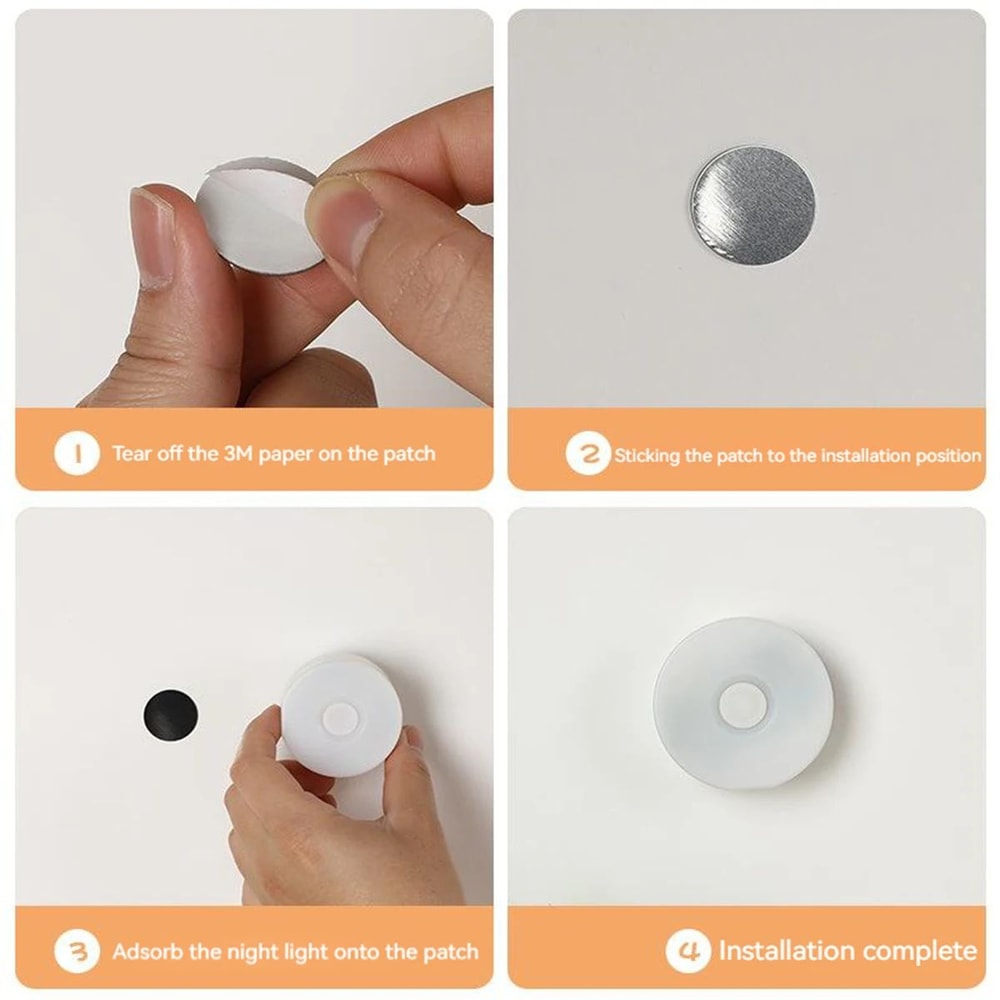 1 Tear off the 3M paper on the patch

2 Sticking the patch to the installation position

3 Adsorb the night light onto the patch

4 Installation complete