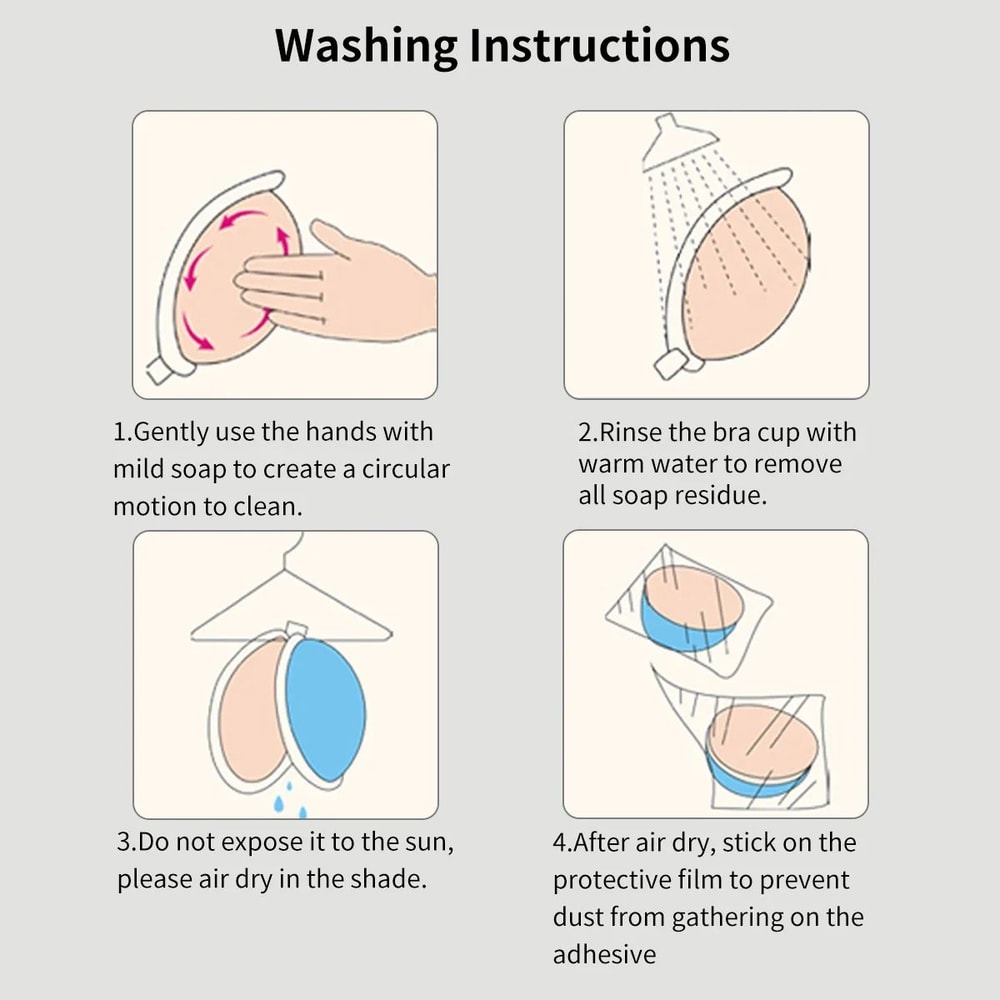 Washing Instructions

1.Gently use the hands with mild soap to create a circular motion to clean.

2.Rinse the bra cup with warm water to remove all soap residue.

3.Do not expose it to the sun, please air dry in the shade.

4.After air dry, stick on the protective film to prevent dust from gathering on the adhesive