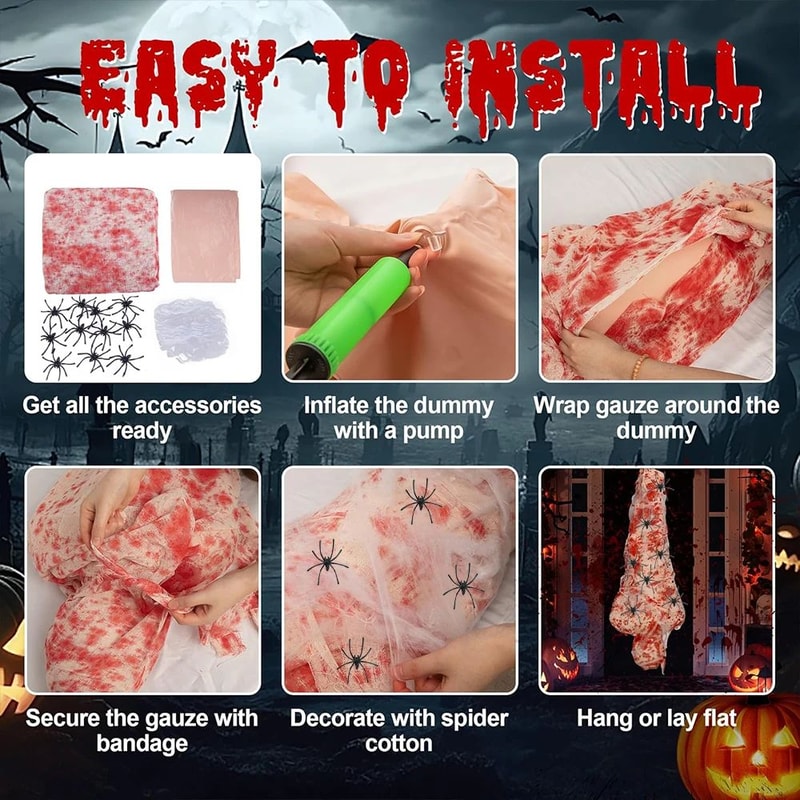 EASY TO INSTALL

Get all the accessories ready

Inflate the dummy with a pump

Wrap gauze around the dummy

Secure the gauze with bandage

Decorate with spider cotton

Hang or lay flat