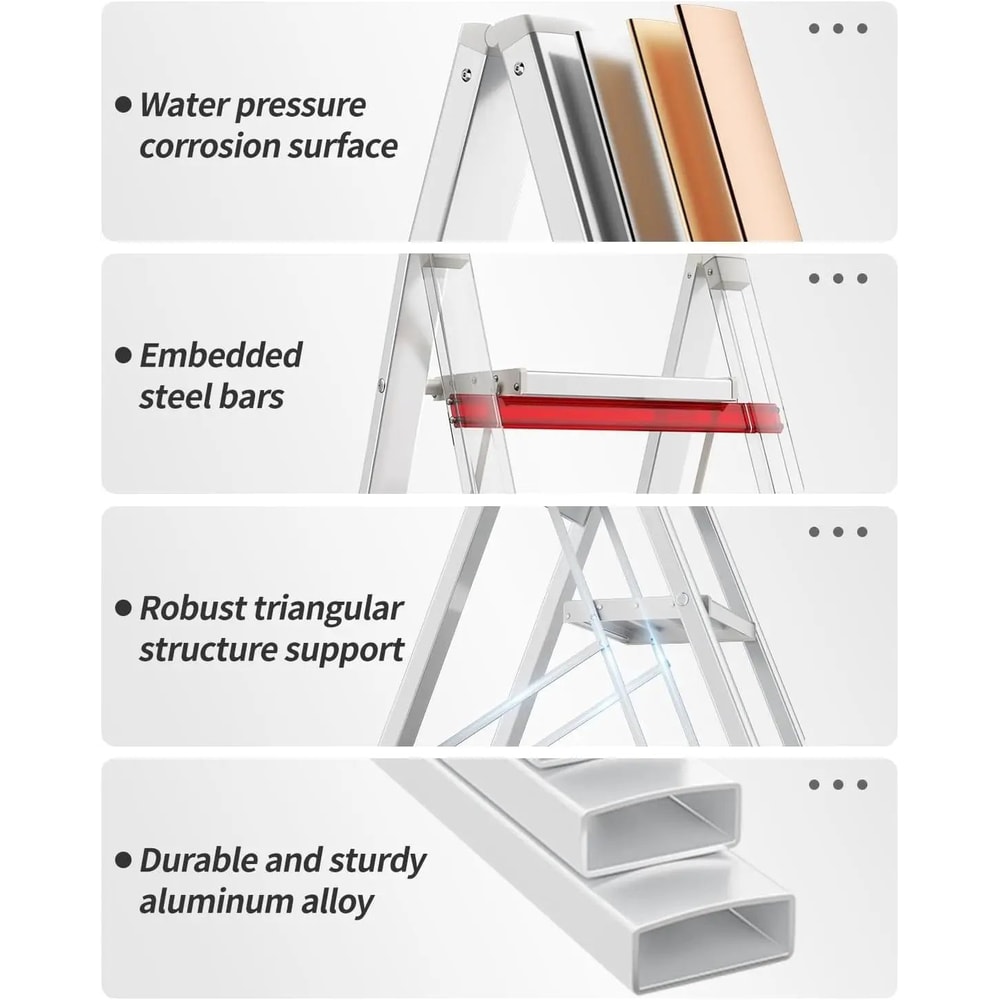 ● Water pressure corrosion surface

● Embedded steel bars

● Robust triangular structure support

● Durable and sturdy aluminum alloy