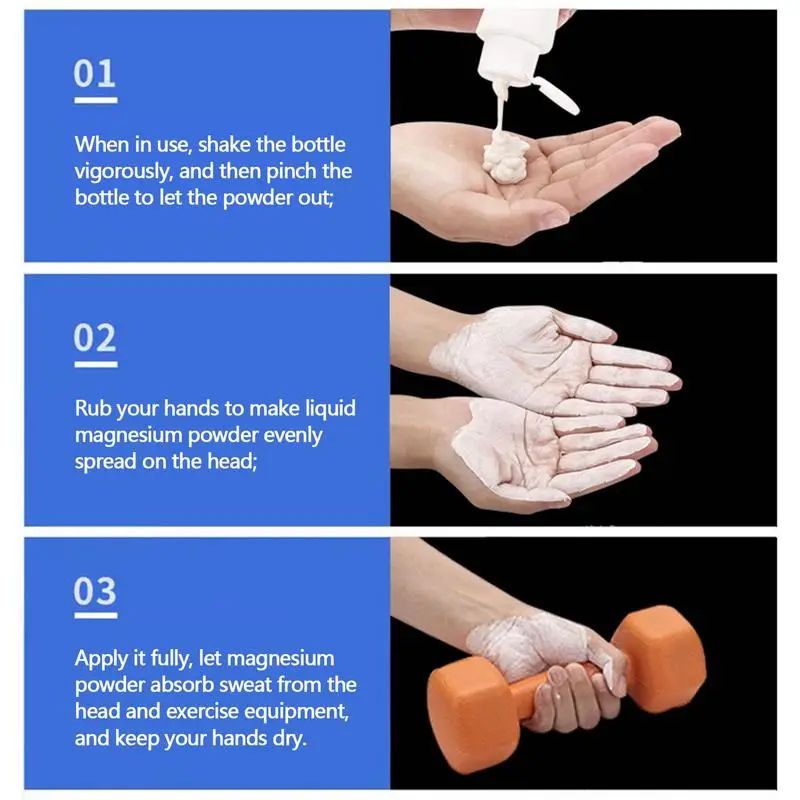 01

When in use, shake the bottle vigorously, and then pinch the bottle to let the powder out;

02

Rub your hands to make liquid magnesium powder evenly spread on the head;

03

Apply it fully, let magnesium powder absorb sweat from the head and exercise equipment, and keep your hands dry.