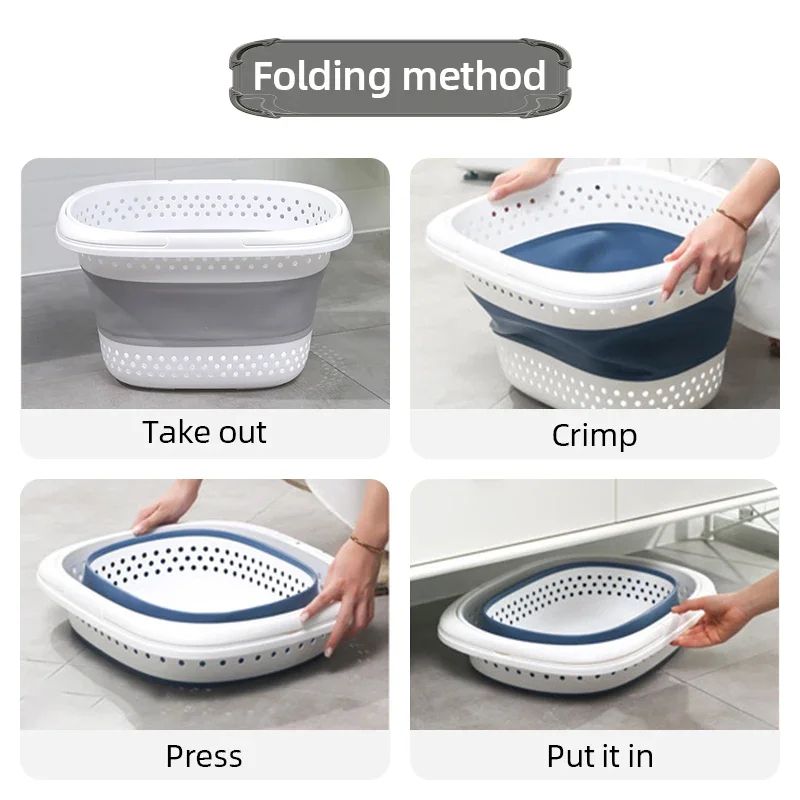 Folding method

Take out

Crimp

Press

Put it in