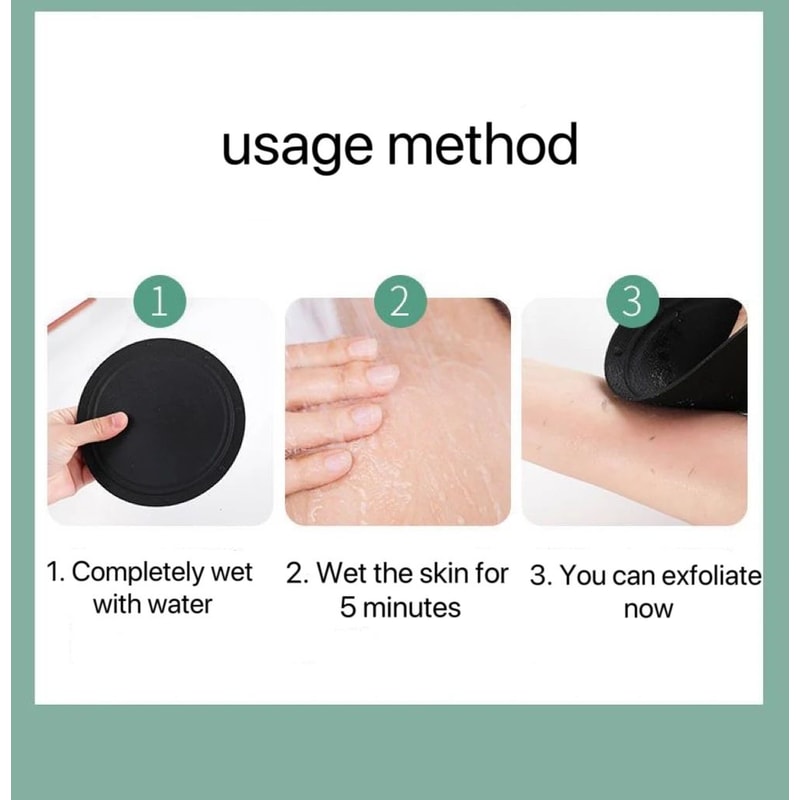 usage method

1

2

3

1. Completely wet with water

2. Wet the skin for 5 minutes

3. You can exfoliate now