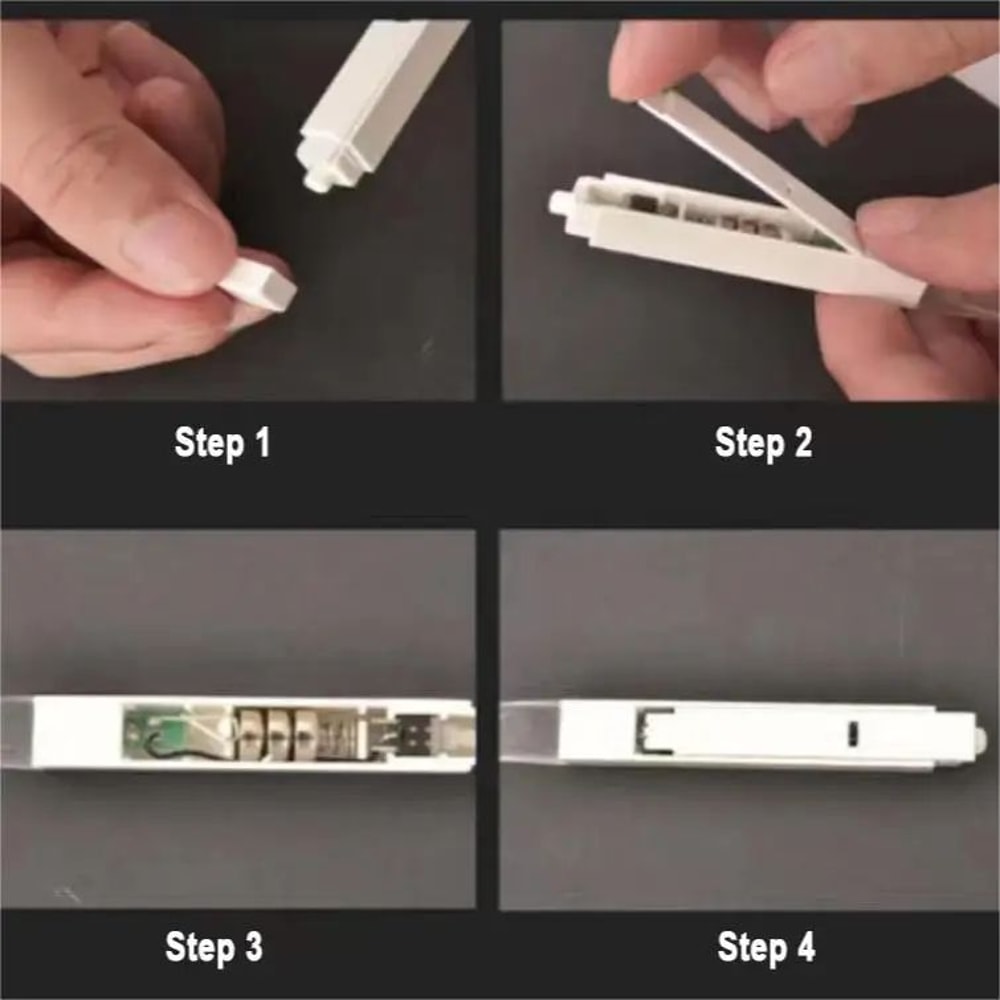 Step 1

Step 2

Step 3

Step 4