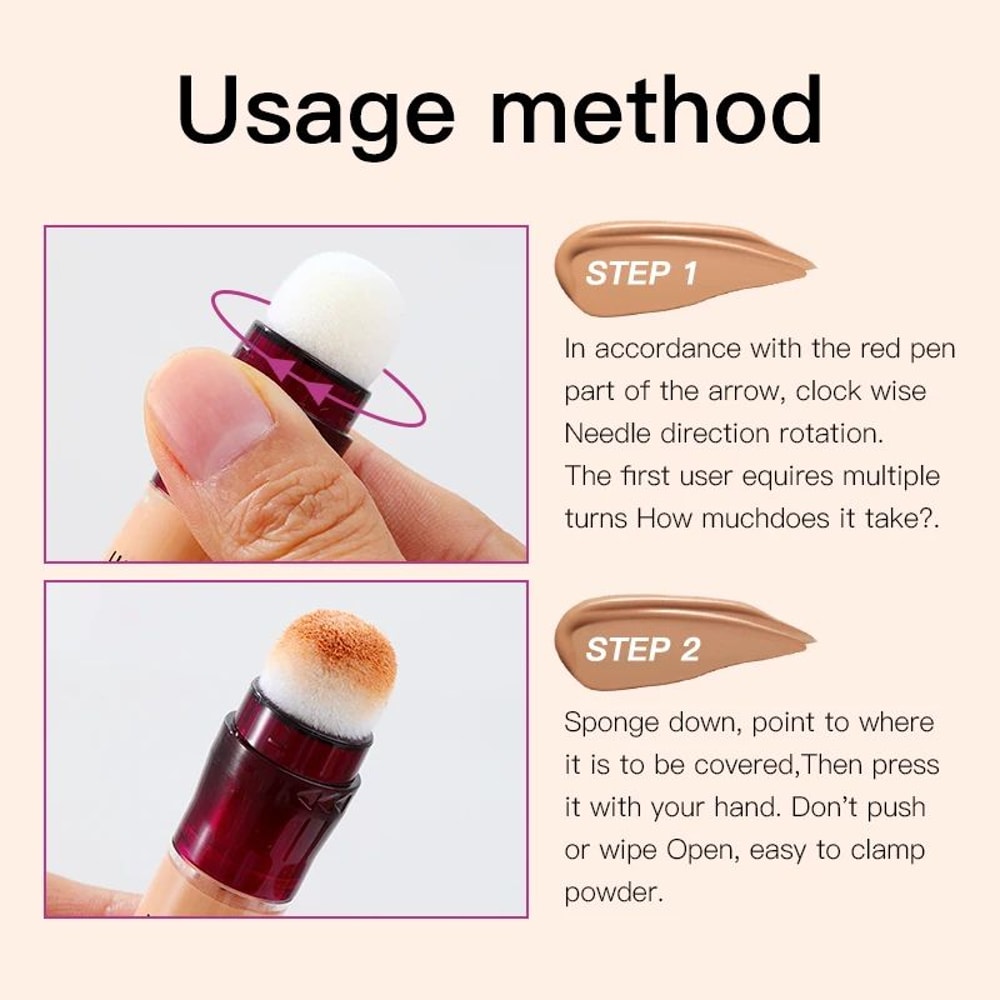 Usage method

STEP 1

In accordance with the red pen part of the arrow, clock wise Needle direction rotation. The first user equires multiple turns How muchdoes it take?.

STEP 2

Sponge down, point to where it is to be covered,Then press it with your hand. Don't push or wipe Open, easy to clamp powder.