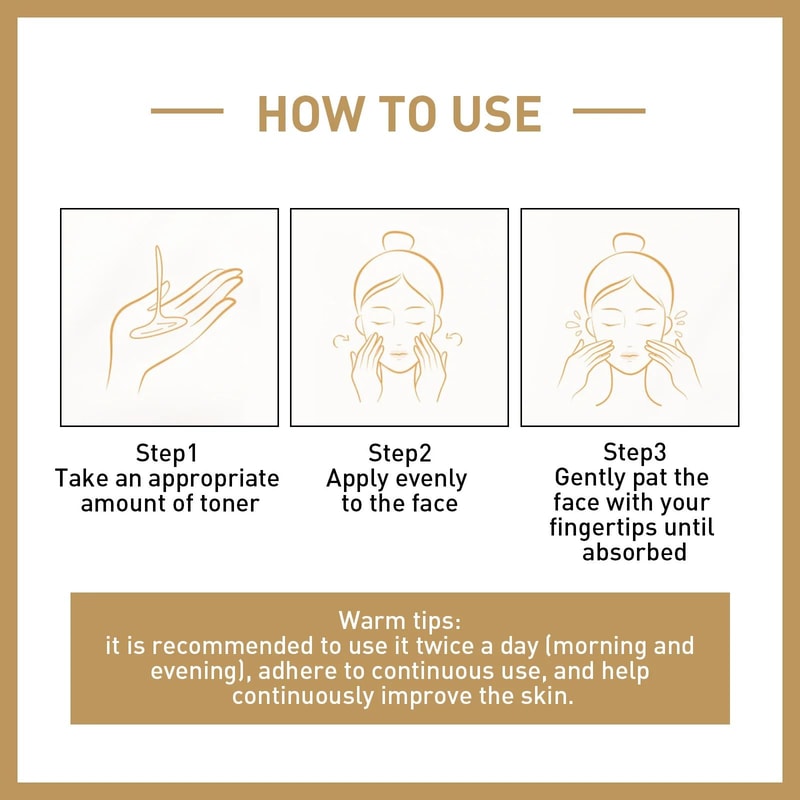 HOW TO USE

Step1
Take an appropriate amount of toner

Step2
Apply evenly to the face

Step3
Gently pat the face with your fingertips until absorbed

Warm tips:
it is recommended to use it twice a day (morning and evening), adhere to continuous use, and help continuously improve the skin.