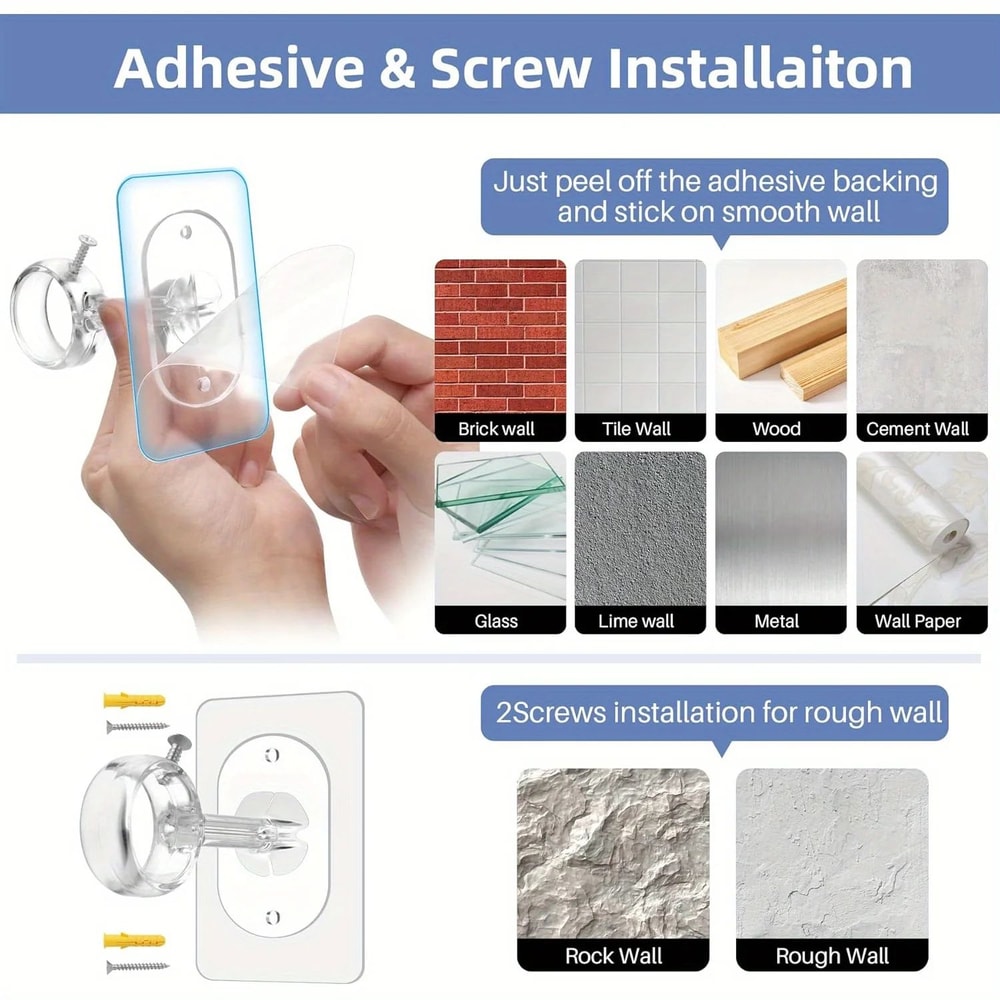 Adhesive & Screw Installaiton

Just peel off the adhesive backing and stick on smooth wall

Brick wall
Tile Wall
Wood
Cement Wall
Glass
Lime wall
Metal
Wall Paper

2Screws installation for rough wall

Rock Wall
Rough Wall