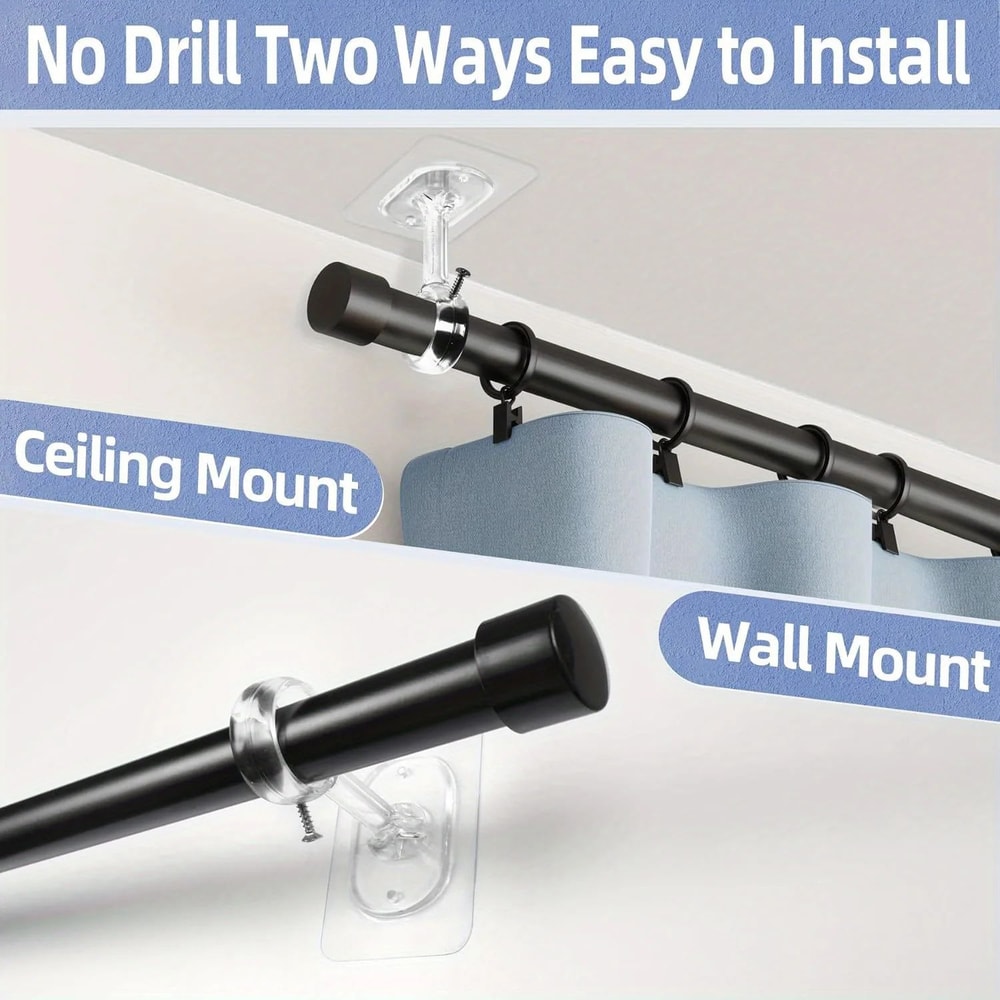 No Drill Two Ways Easy to Install

Ceiling Mount

Wall Mount