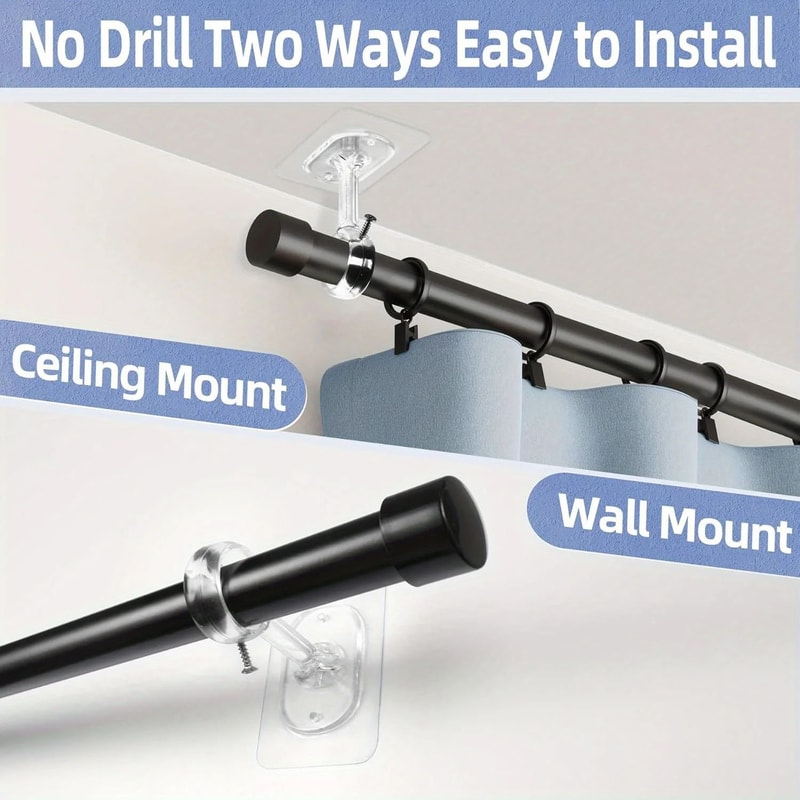 No Drill Two Ways Easy to Install

Ceiling Mount

Wall Mount