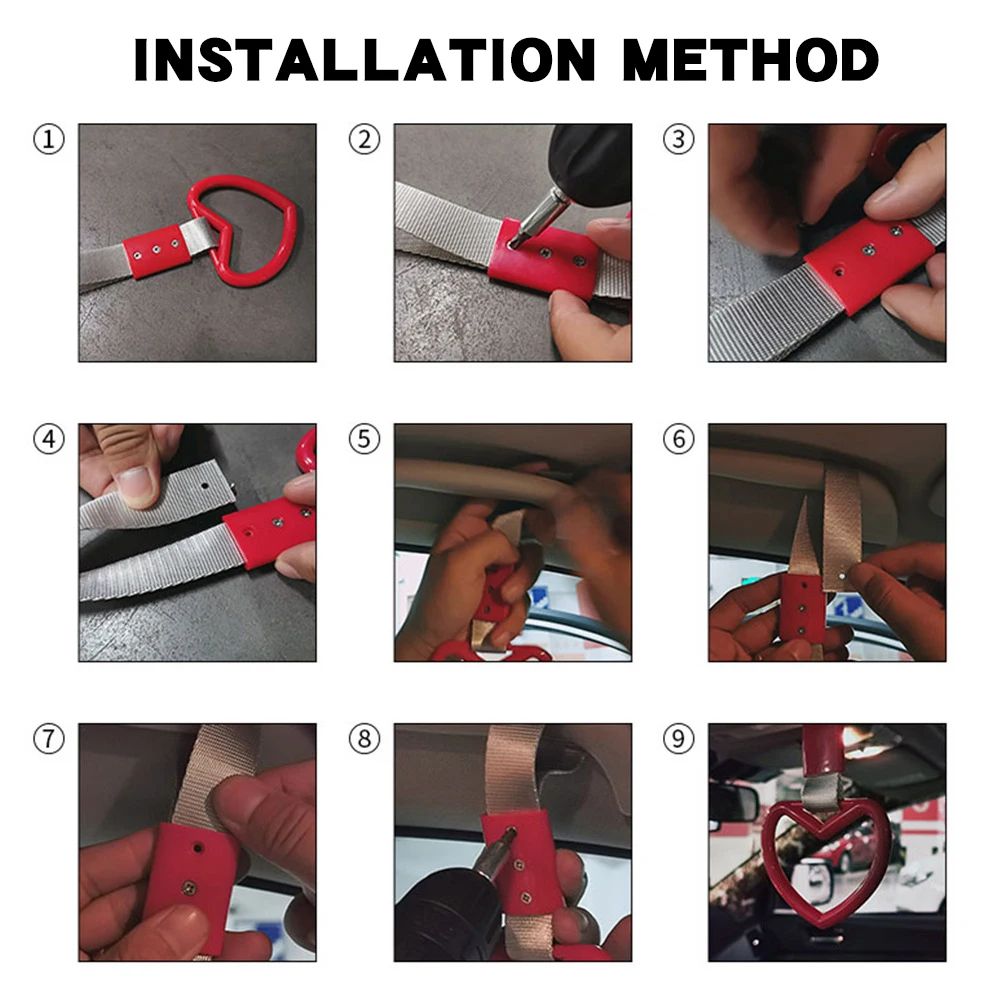 INSTALLATION METHOD

①

②

③

④

⑤

⑥

⑦

⑧

⑨