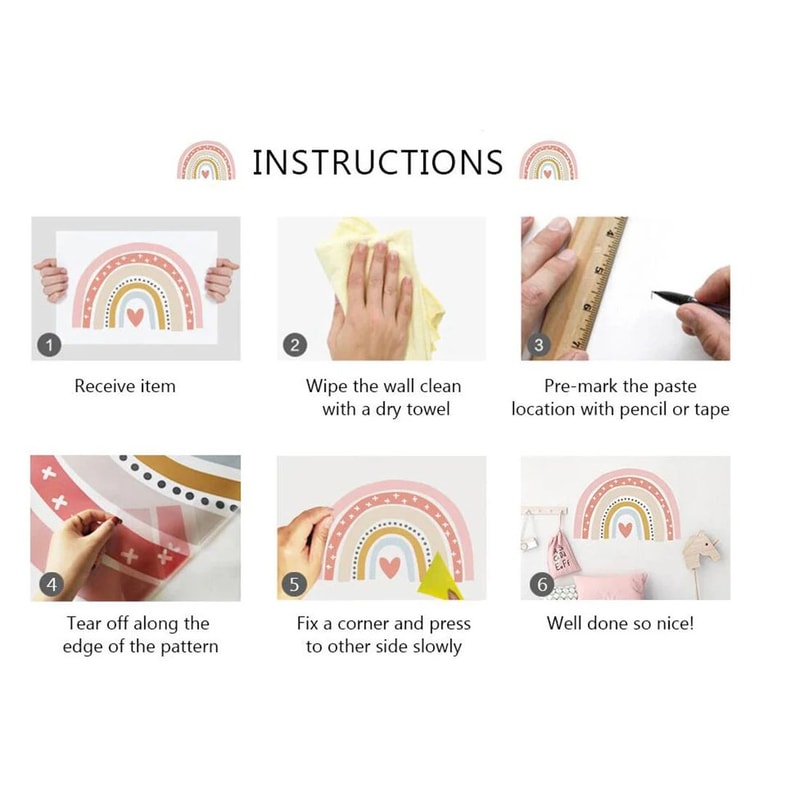 INSTRUCTIONS

1

Receive item

2

Wipe the wall clean with a dry towel

3

Pre-mark the paste location with pencil or tape

4

Tear off along the edge of the pattern

5

Fix a corner and press to other side slowly

6

Well done so nice!