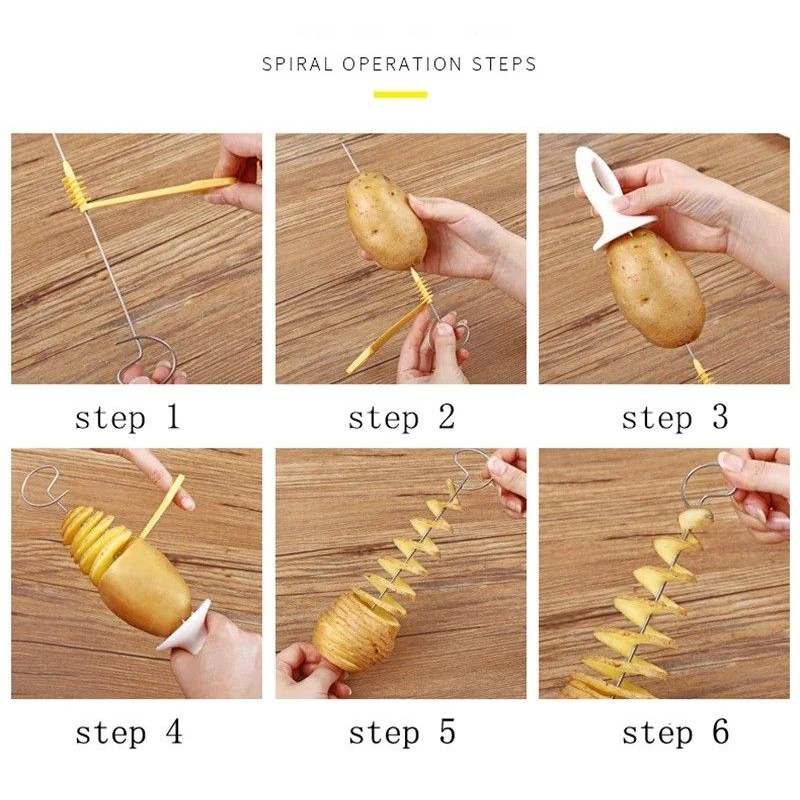 SPIRAL OPERATION STEPS

step 1

step 2

step 3

step 4

step 5

step 6