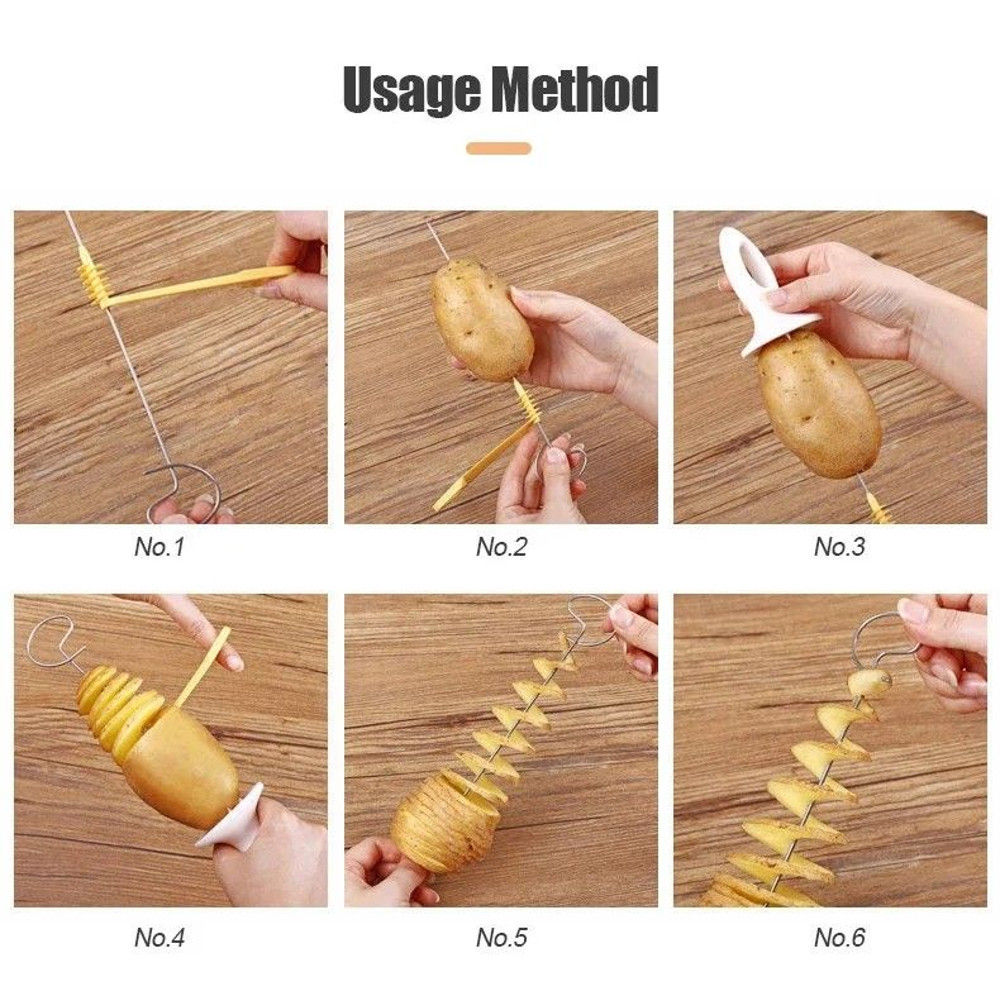 Usage Method

No.1

No.2

No.3

No.4

No.5

No.6