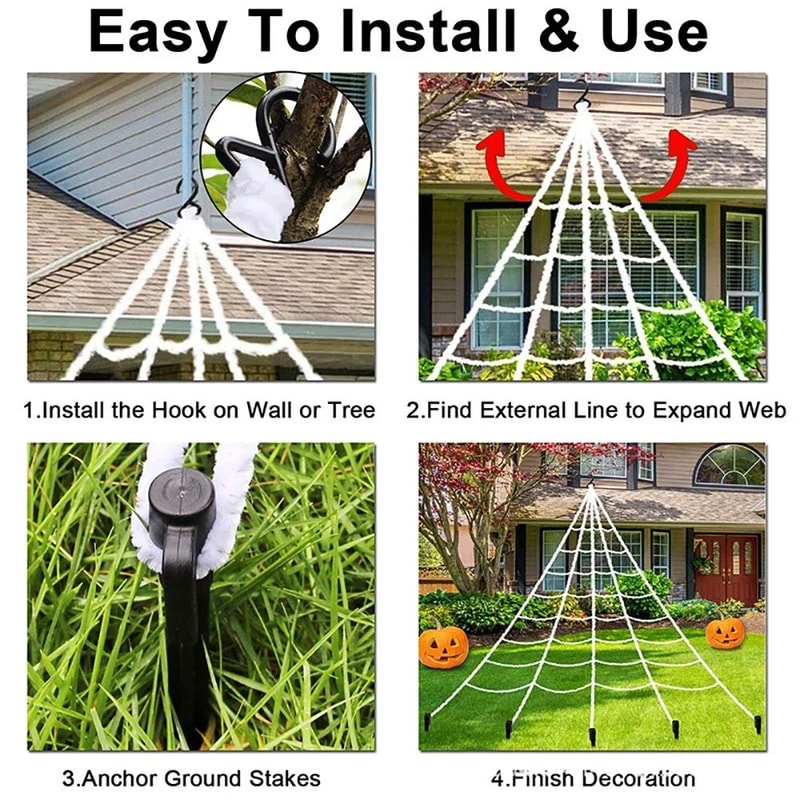 Easy To Install & Use

1.Install the Hook on Wall or Tree

2.Find External Line to Expand Web

3.Anchor Ground Stakes

4.Finish Decoration