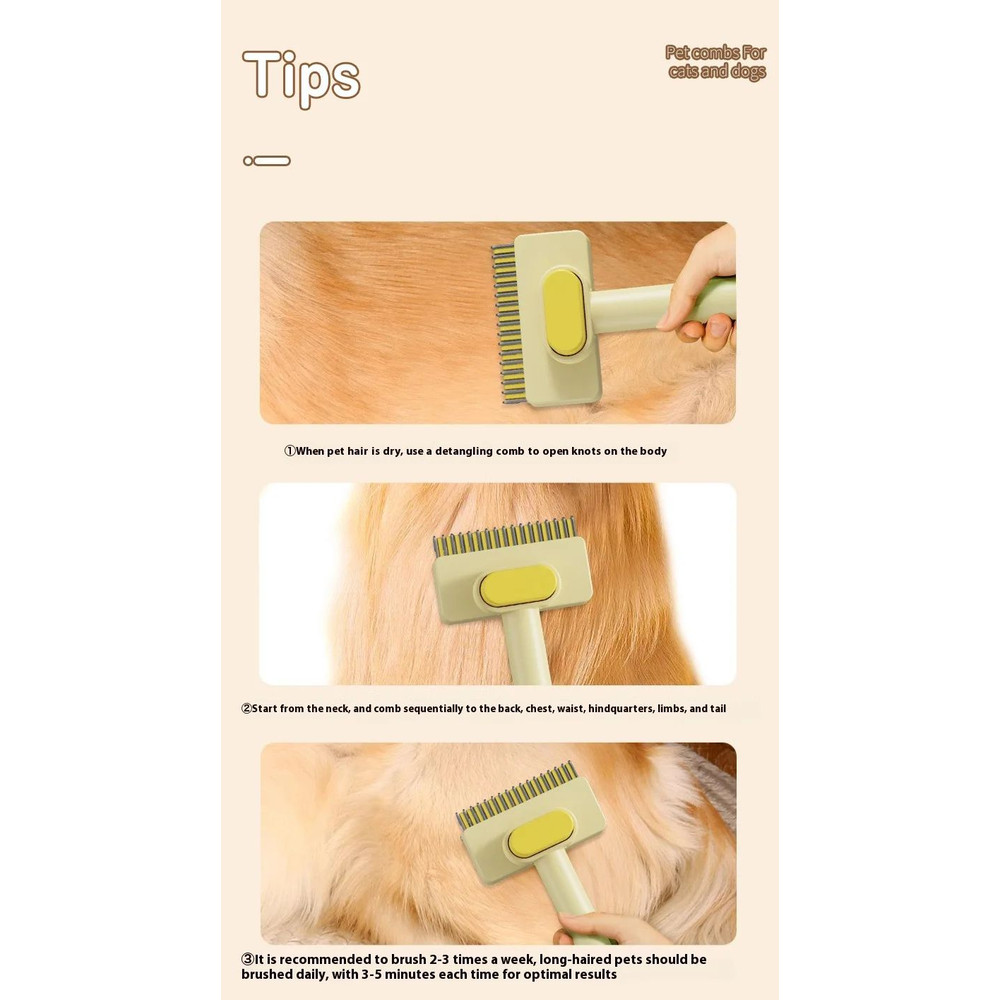 Tips

Pet combs For cats and dogs

①When pet hair is dry, use a detangling comb to open knots on the body

②Start from the neck, and comb sequentially to the back, chest, waist, hindquarters, limbs, and tail

③It is recommended to brush 2-3 times a week, long-haired pets should be brushed daily, with 3-5 minutes each time for optimal results