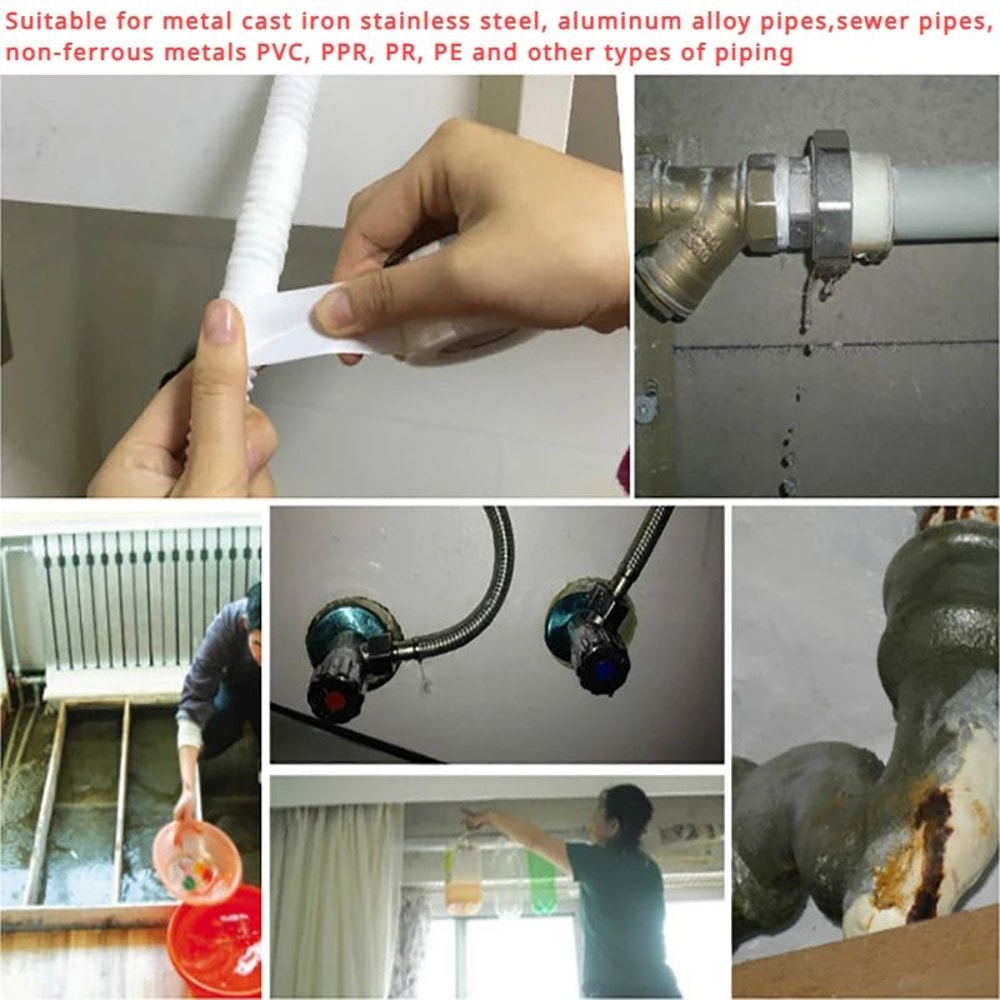 Suitable for metal cast iron stainless steel, aluminum alloy pipes,sewer pipes, non-ferrous metals PVC, PPR, PR, PE and other types of piping