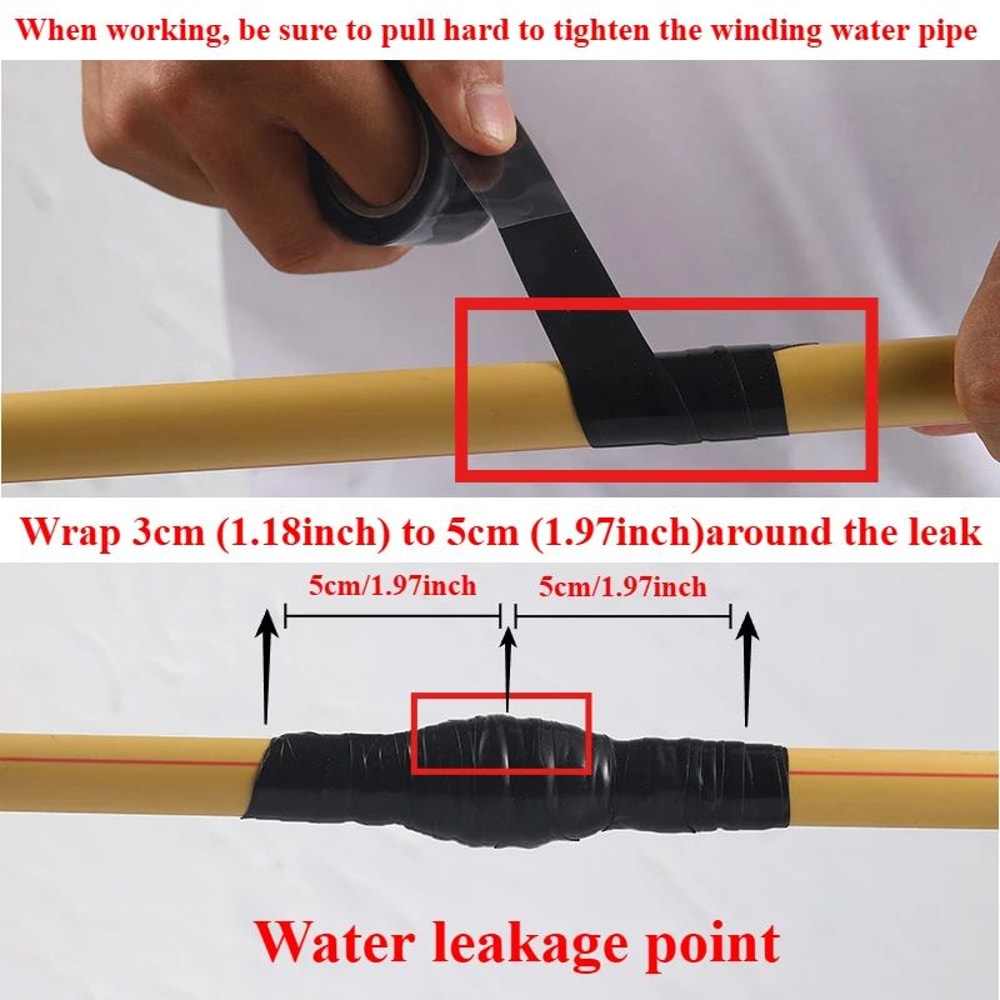 When working, be sure to pull hard to tighten the winding water pipe

Wrap 3cm (1.18inch) to 5cm (1.97inch)around the leak

5cm/1.97inch

5cm/1.97inch

Water leakage point