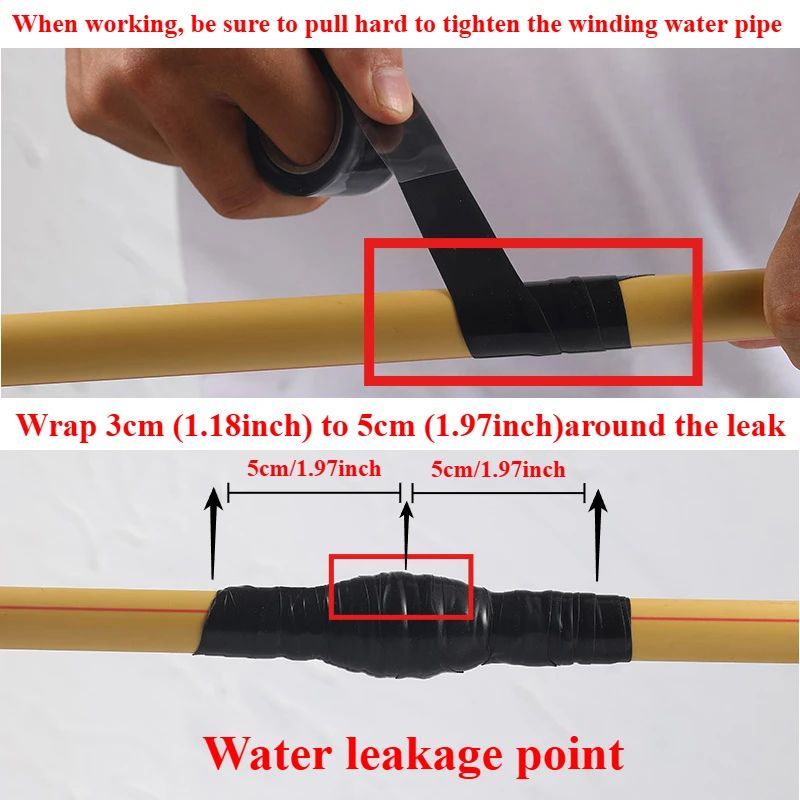 When working, be sure to pull hard to tighten the winding water pipe

Wrap 3cm (1.18inch) to 5cm (1.97inch)around the leak

5cm/1.97inch

5cm/1.97inch

Water leakage point