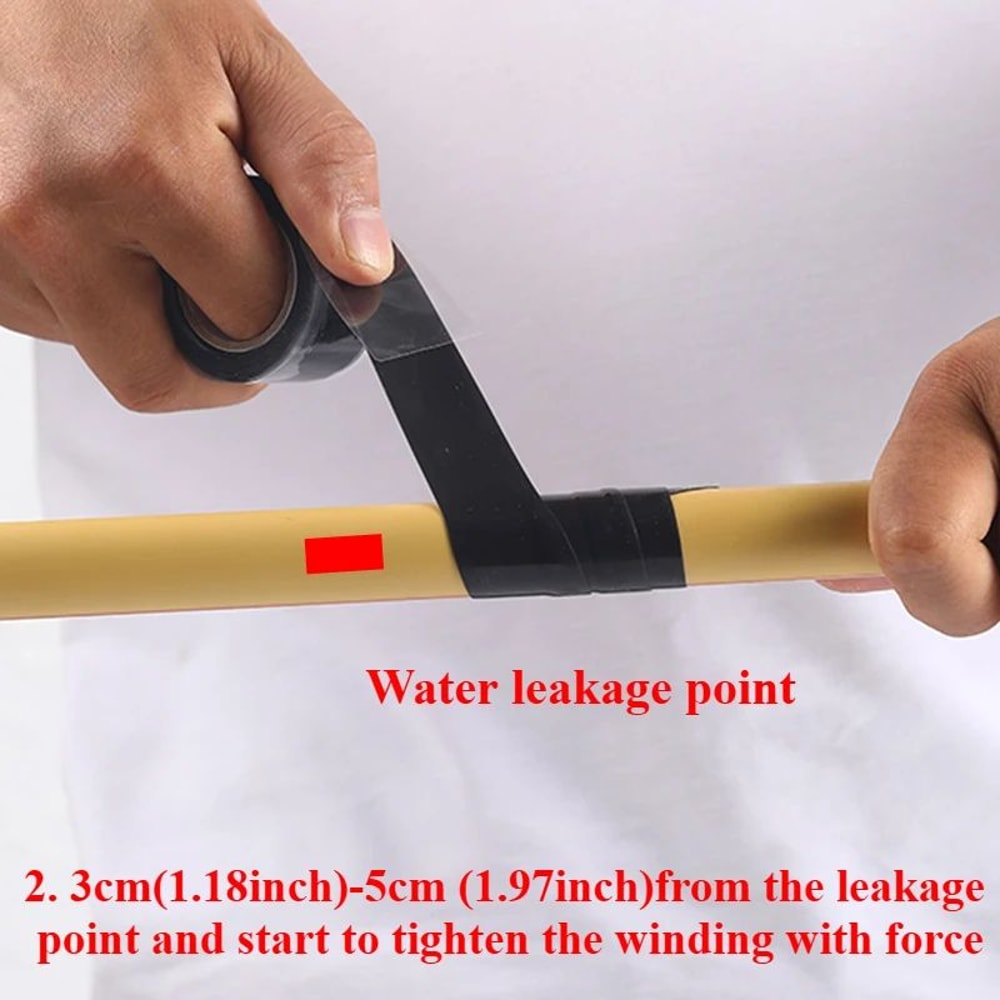 Water leakage point

2. 3cm(1.18inch)-5cm (1.97inch)from the leakage point and start to tighten the winding with force