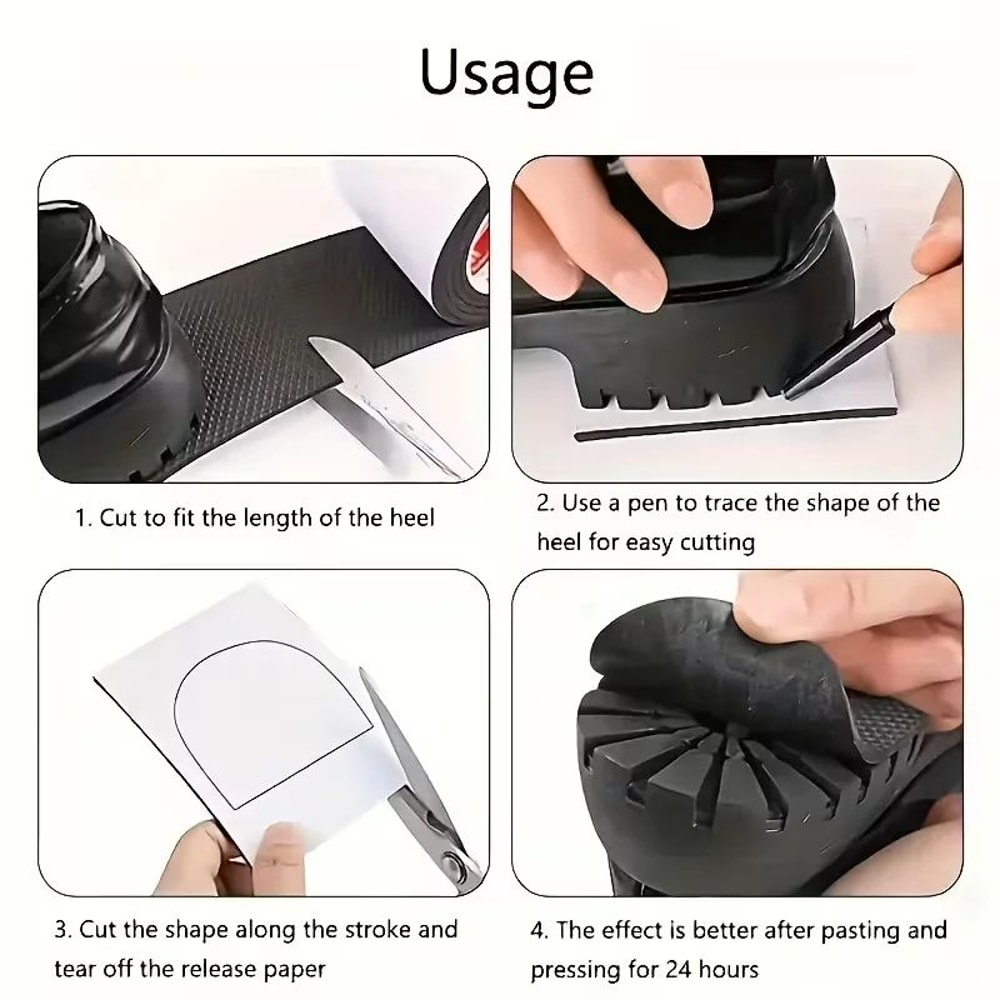 Usage

1. Cut to fit the length of the heel

2. Use a pen to trace the shape of the heel for easy cutting

3. Cut the shape along the stroke and tear off the release paper

4. The effect is better after pasting and pressing for 24 hours