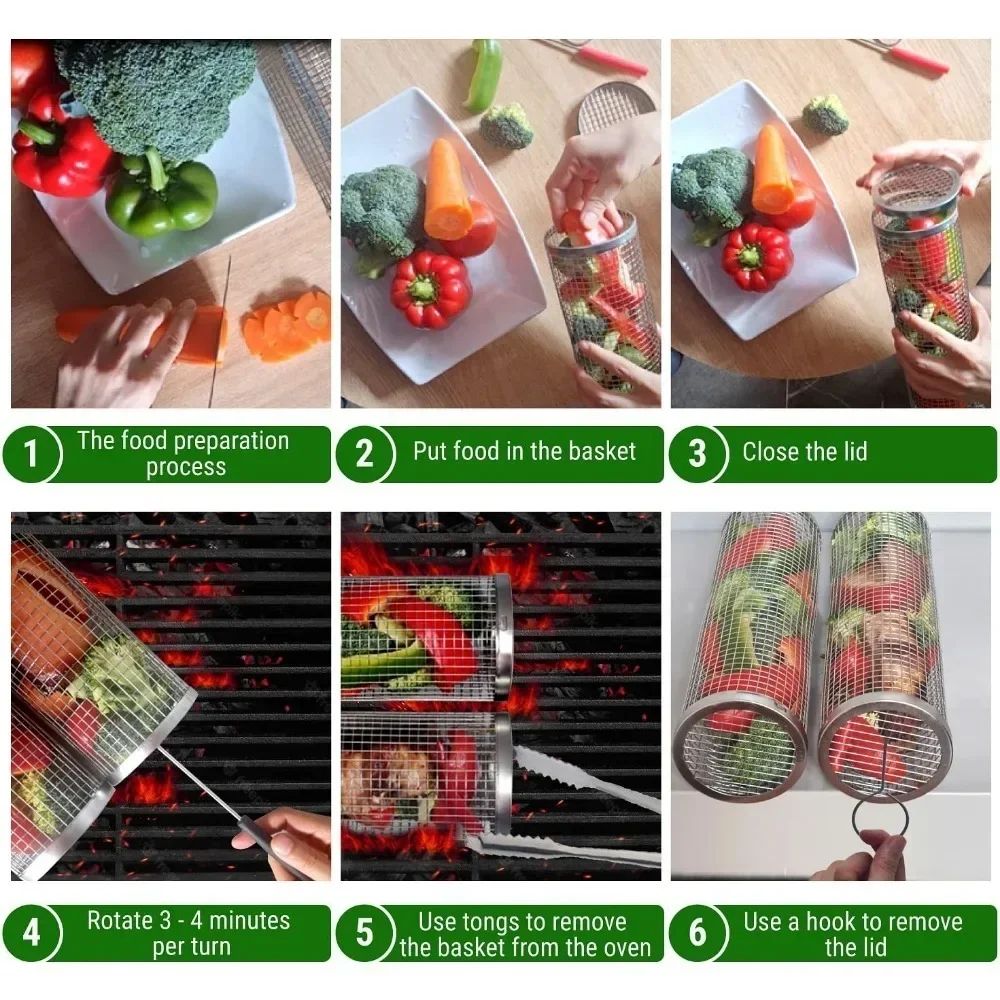 1 The food preparation process

2 Put food in the basket

3 Close the lid

4 Rotate 3 - 4 minutes per turn

5 Use tongs to remove the basket from the oven

6 Use a hook to remove the lid